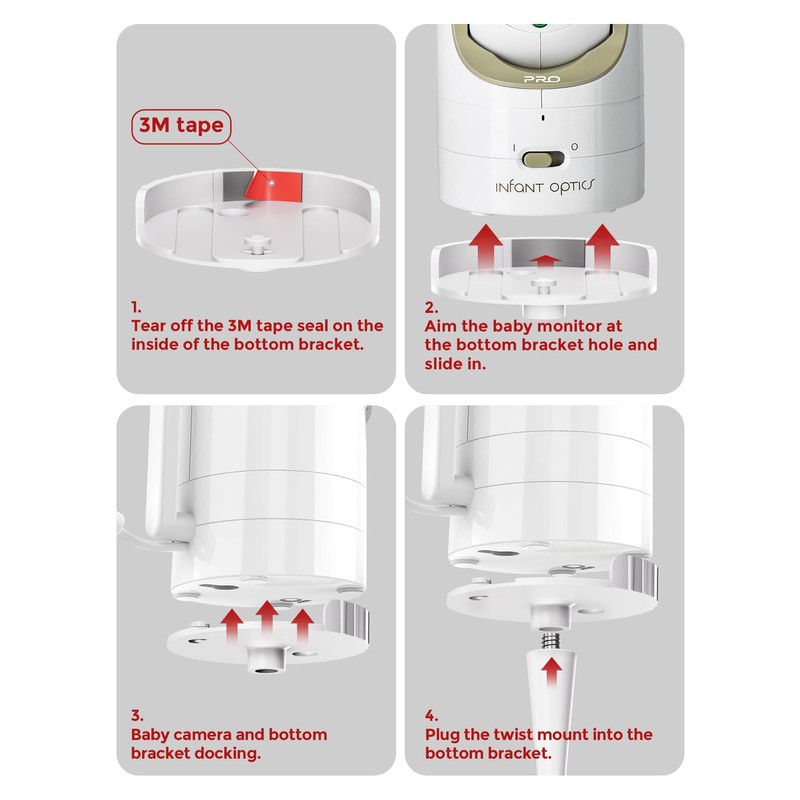 3M tape

1.
Tear off the 3M tape seal on the inside of the bottom bracket.

PRO

I O

INFANT OPTICS

2.
Aim the baby monitor at the bottom bracket hole and slide in.

3.
Baby camera and bottom bracket docking.

4.
Plug the twist mount into the bottom bracket.