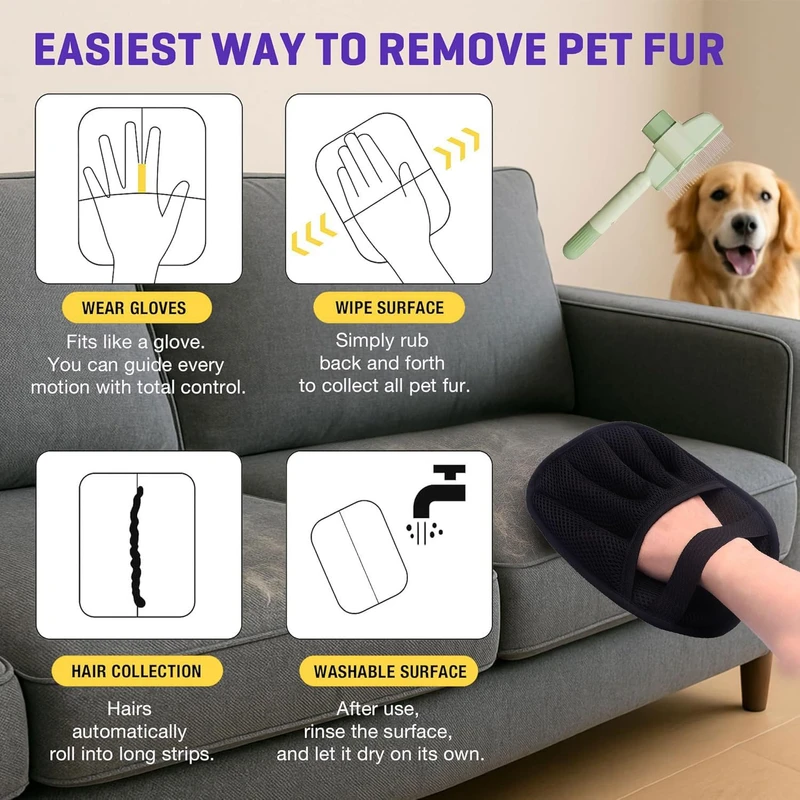 EASIEST WAY TO REMOVE PET FUR

WEAR GLOVES

Fits like a glove. You can guide every motion with total control.

WIPE SURFACE

Simply rub back and forth to collect all pet fur.

HAIR COLLECTION

Hairs automatically roll into long strips.

WASHABLE SURFACE

After use, rinse the surface, and let it dry on its own.