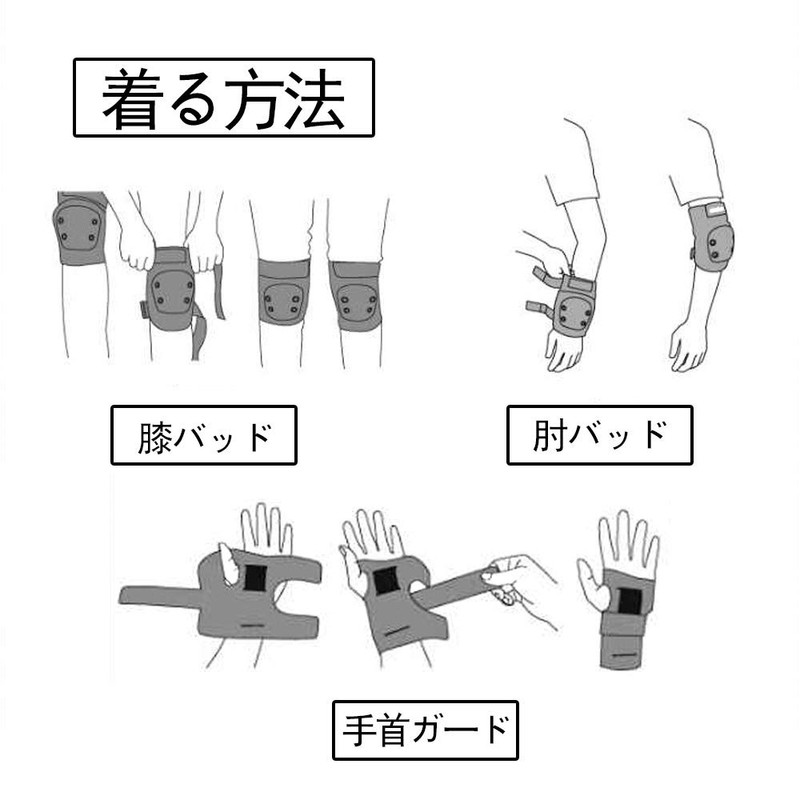 着る方法

膝バッド

肘バッド

手首ガード