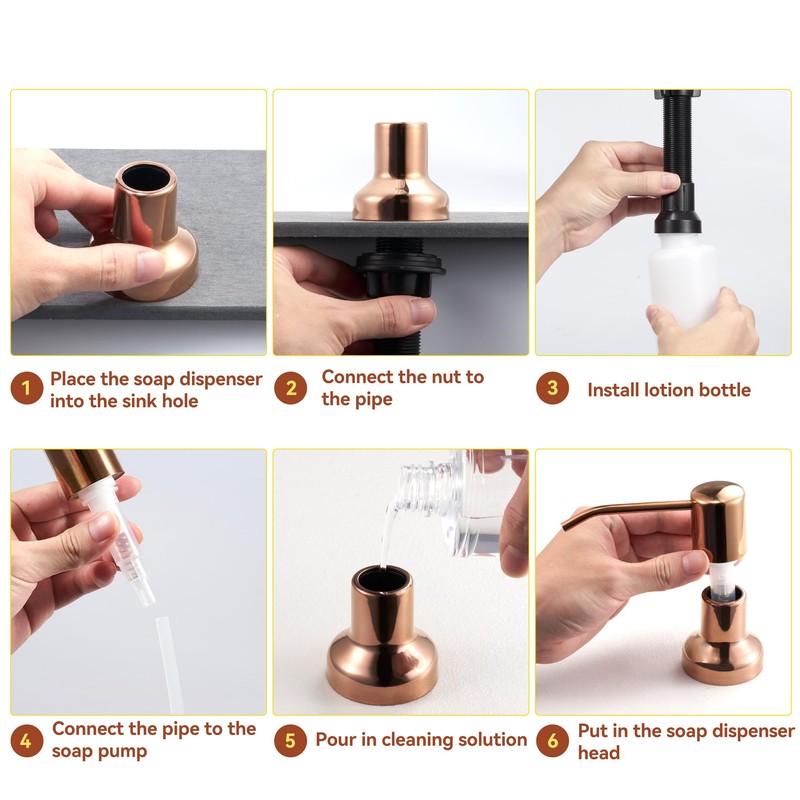 1 Place the soap dispenser into the sink hole

2 Connect the nut to the pipe

3 Install lotion bottle

4 Connect the pipe to the soap pump

5 Pour in cleaning solution

6 Put in the soap dispenser head