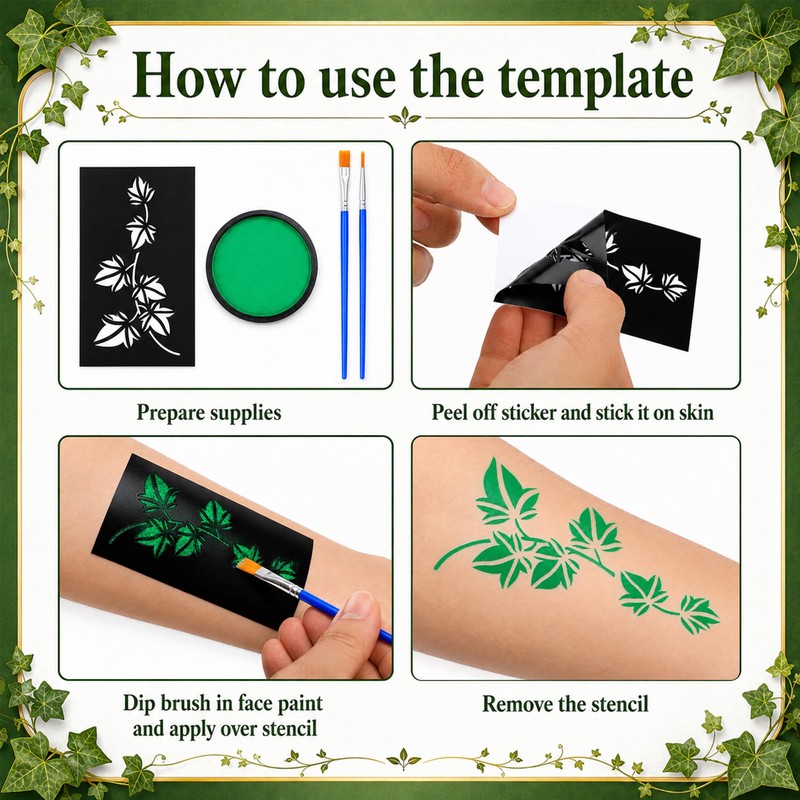 How to use the template

Prepare supplies

Peel off sticker and stick it on skin

Dip brush in face paint and apply over stencil

Remove the stencil