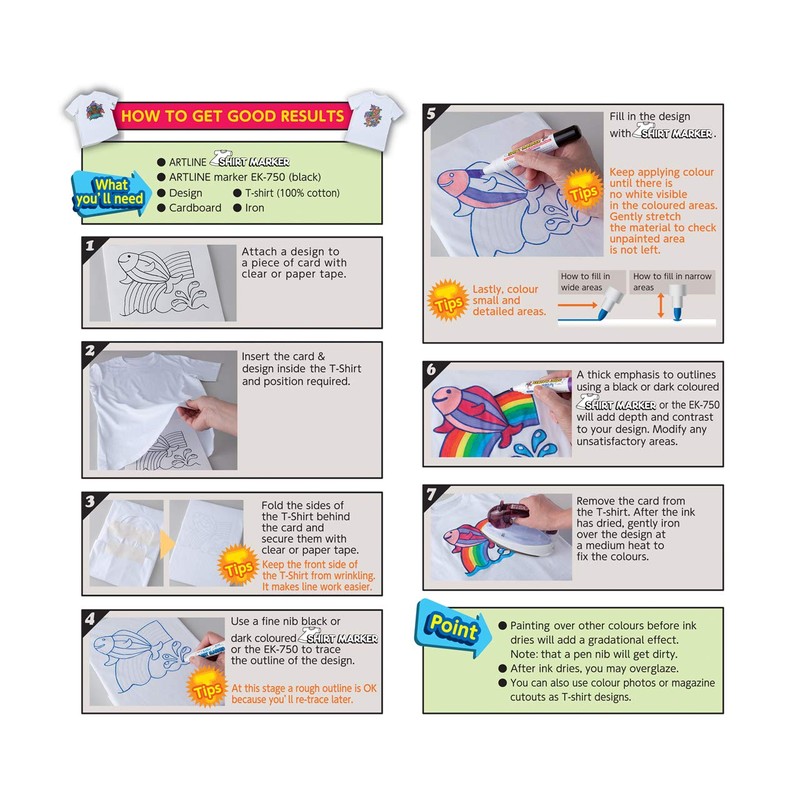 HOW TO GET GOOD RESULTS

What you'll need
● ARTLINE T-SHIRT MARKER
● ARTLINE marker EK-750 (black)
● Design ● T-shirt (100% cotton)
● Cardboard ● Iron

1
Attach a design to a piece of card with clear or paper tape.

2
Insert the card & design inside the T-Shirt and position required.

3
Fold the sides of the T-Shirt behind the card and secure them with clear or paper tape.
Tips
Keep the front side of the T-Shirt from wrinkling. It makes line work easier.

4
Use a fine nib black or dark coloured T-SHIRT MARKER or the EK-750 to trace the outline of the design.
Tips
At this stage a rough outline is OK because you'll re-trace later.

5
Fill in the design with T-SHIRT MARKER.
Tips
Keep applying colour until there is no white visible in the coloured areas. Gently stretch the material to check unpainted area is not left.
Tips
Lastly, colour small and detailed areas.
How to fill in wide areas
How to fill in narrow areas

6
A thick emphasis to outlines using a black or dark coloured T-SHIRT MARKER or the EK-750 will add depth and contrast to your design. Modify any unsatisfactory areas.

7
Remove the card from the T-shirt. After the ink has dried, gently iron over the design at a medium heat to fix the colours.

Point
● Painting over other colours before ink dries will add a gradational effect. Note: that a pen nib will get dirty.
● After ink dries, you may overglaze.
● You can also use colour photos or magazine cutouts as T-shirt designs.