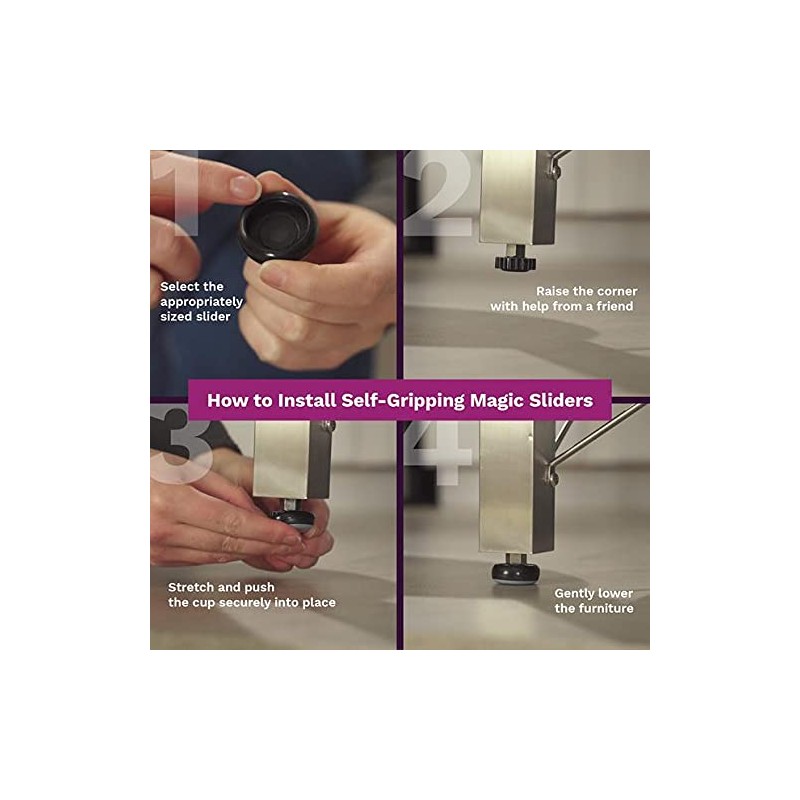 1

Select the appropriately sized slider

2

Raise the corner with help from a friend

How to Install Self-Gripping Magic Sliders

3

Stretch and push the cup securely into place

4

Gently lower the furniture