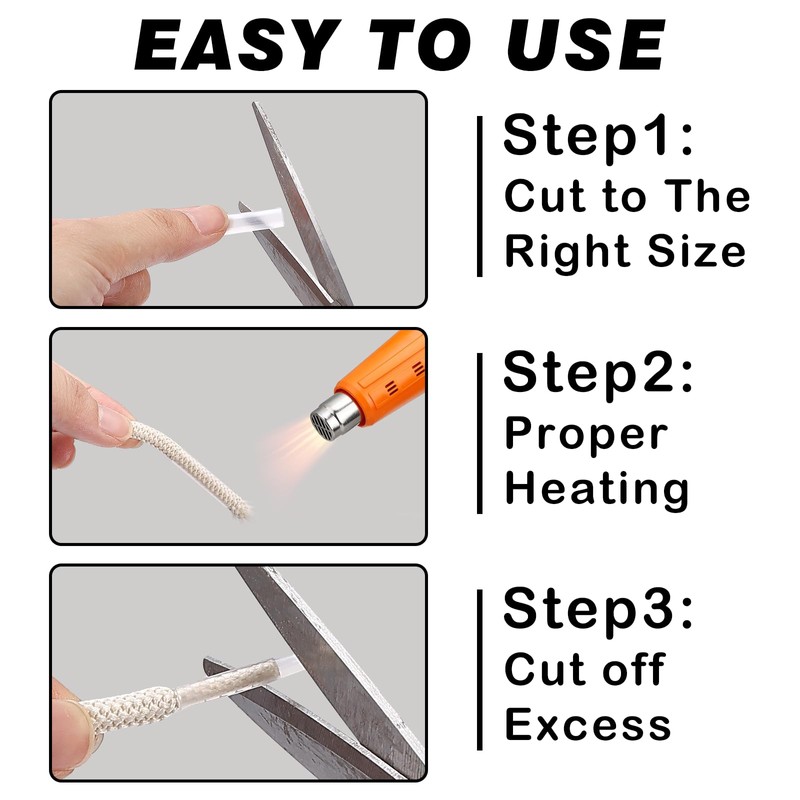 EASY TO USE

Step1:
Cut to The Right Size

Step2:
Proper Heating

Step3:
Cut off Excess