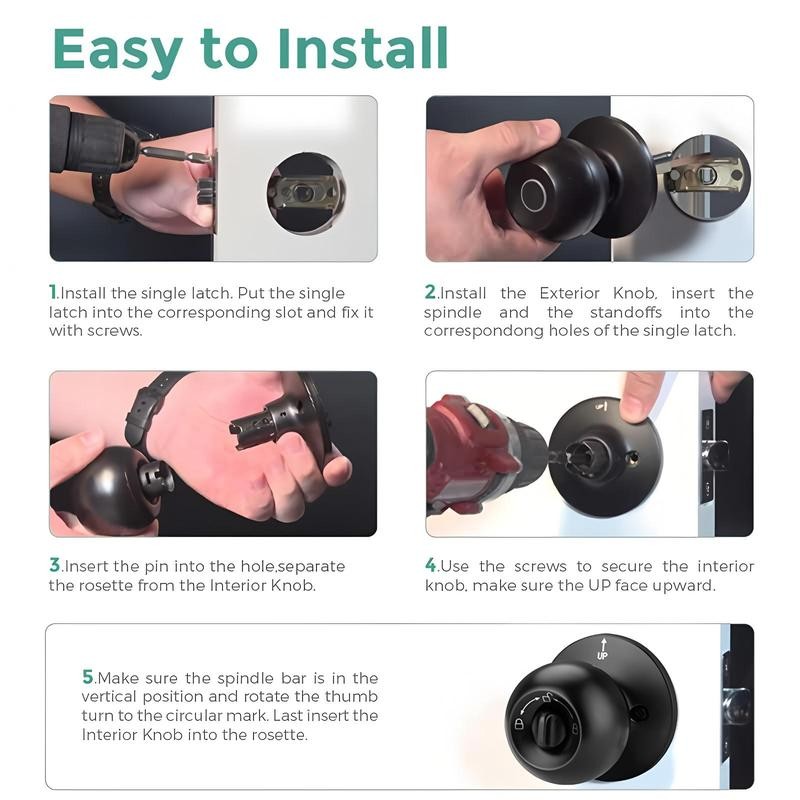 Easy to Install

1.Install the single latch. Put the single latch into the corresponding slot and fix it with screws.

2.Install the Exterior Knob, insert the spindle and the standoffs into the correspondong holes of the single latch.

3.Insert the pin into the hole,separate the rosette from the Interior Knob.

4.Use the screws to secure the interior knob, make sure the UP face upward.

5.Make sure the spindle bar is in the vertical position and rotate the thumb turn to the circular mark. Last insert the Interior Knob into the rosette.

UP