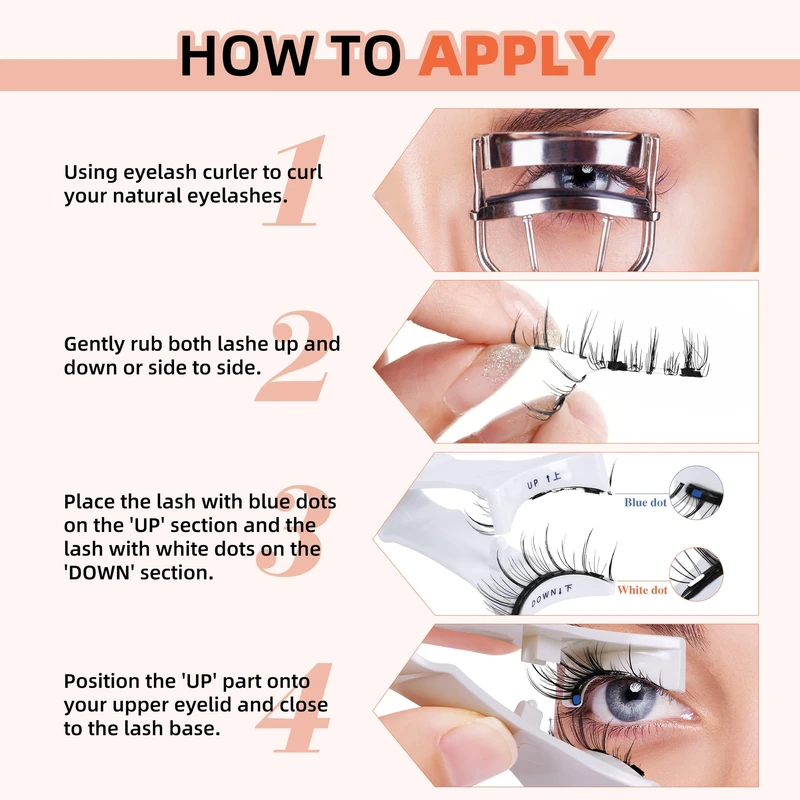 HOW TO APPLY

1
Using eyelash curler to curl your natural eyelashes.

2
Gently rub both lashe up and down or side to side.

3
Place the lash with blue dots on the 'UP' section and the lash with white dots on the 'DOWN' section.

UP ↑上
Blue dot
DOWN↓下
White dot

4
Position the 'UP' part onto your upper eyelid and close to the lash base.