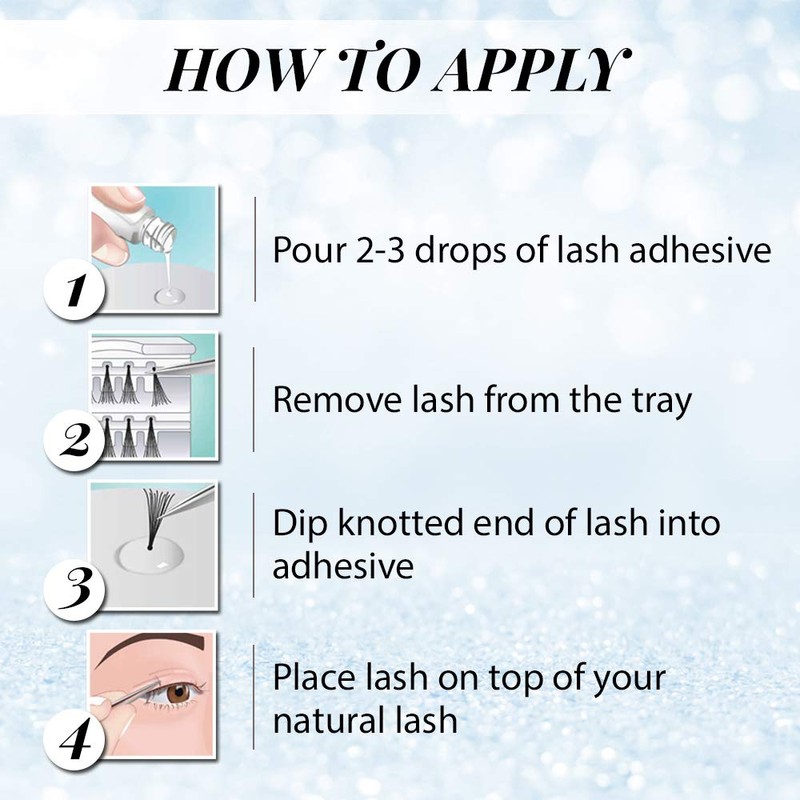 HOW TO APPLY

1

Pour 2-3 drops of lash adhesive

2

Remove lash from the tray

3

Dip knotted end of lash into adhesive

4

Place lash on top of your natural lash