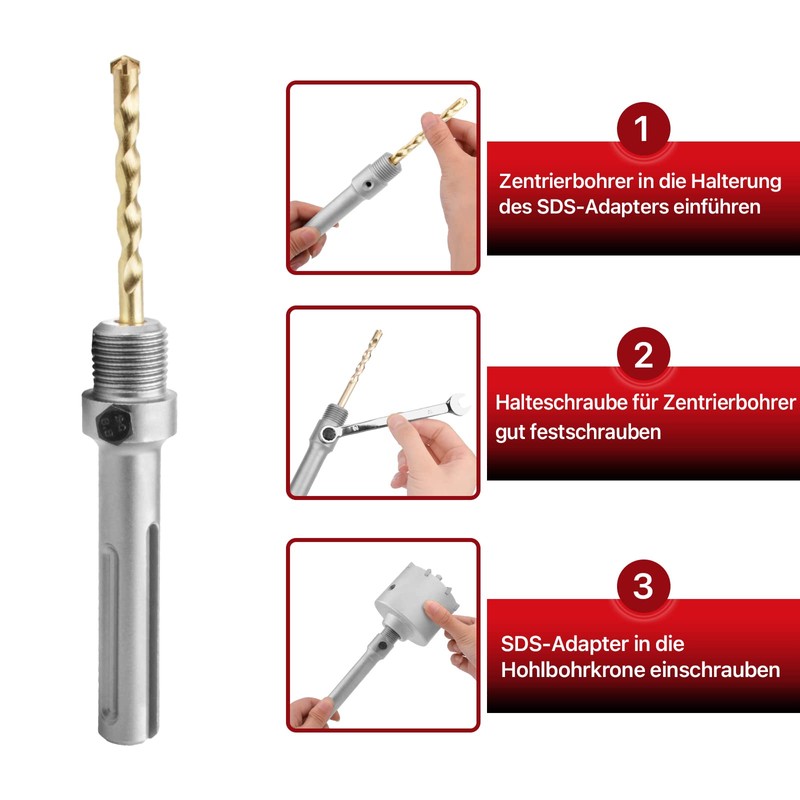 1

Zentrierbohrer in die Halterung des SDS-Adapters einführen

2

Halteschraube für Zentrierbohrer gut festschrauben

3

SDS-Adapter in die Hohlbohrkrone einschrauben