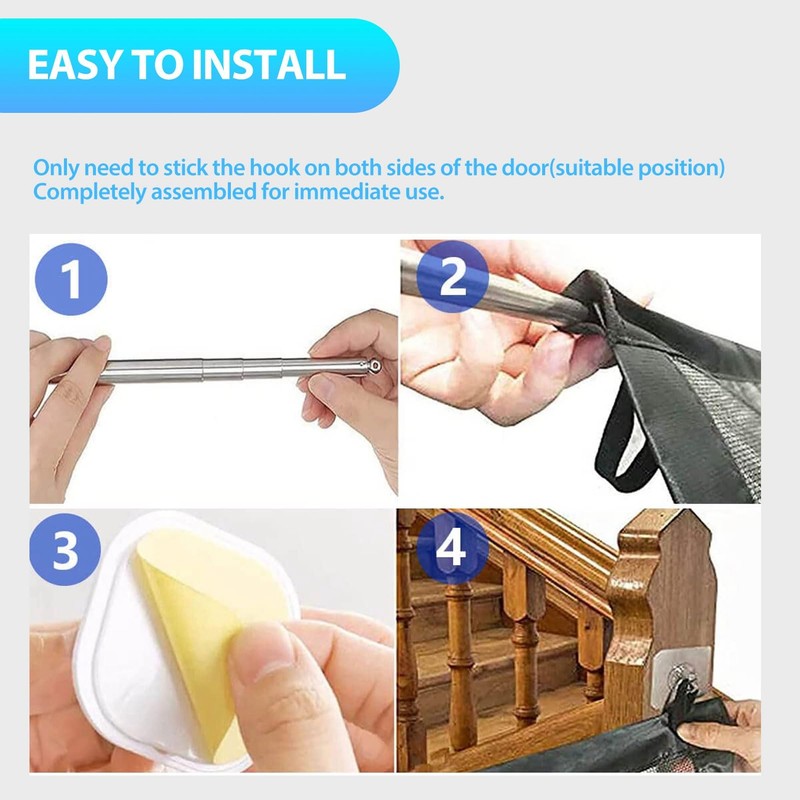 EASY TO INSTALL

Only need to stick the hook on both sides of the door(suitable position)
Completely assembled for immediate use.

1

2

3

4