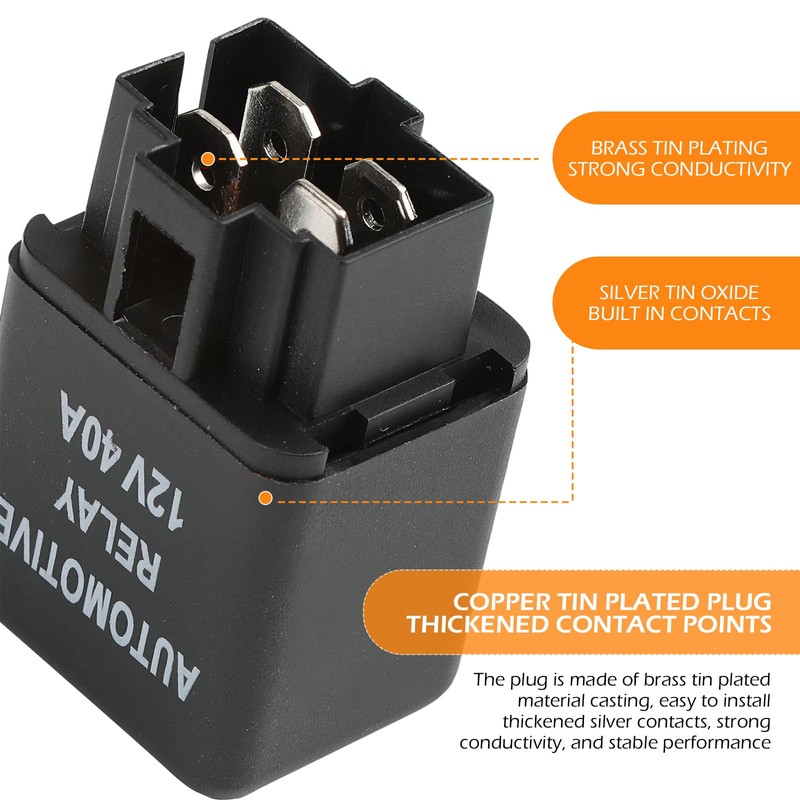 BRASS TIN PLATING
STRONG CONDUCTIVITY

SILVER TIN OXIDE
BUILT IN CONTACTS

AUTOMOTIVE
RELAY
12V 40A

COPPER TIN PLATED PLUG
THICKENED CONTACT POINTS

The plug is made of brass tin plated material casting, easy to install thickened silver contacts, strong conductivity, and stable performance