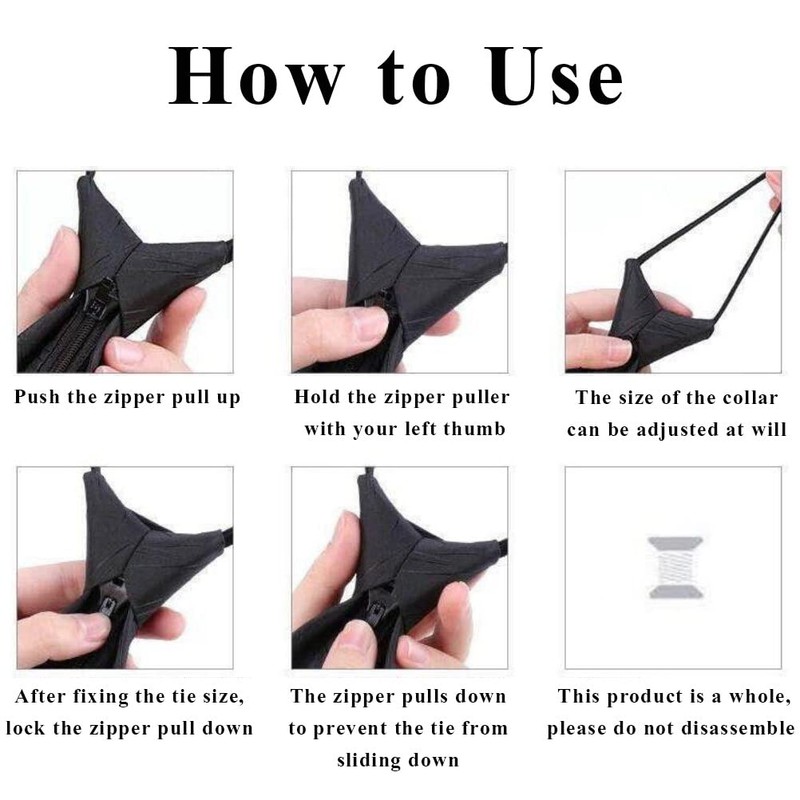 How to Use

Push the zipper pull up

Hold the zipper puller with your left thumb

The size of the collar can be adjusted at will

After fixing the tie size, lock the zipper pull down

The zipper pulls down to prevent the tie from sliding down

This product is a whole, please do not disassemble