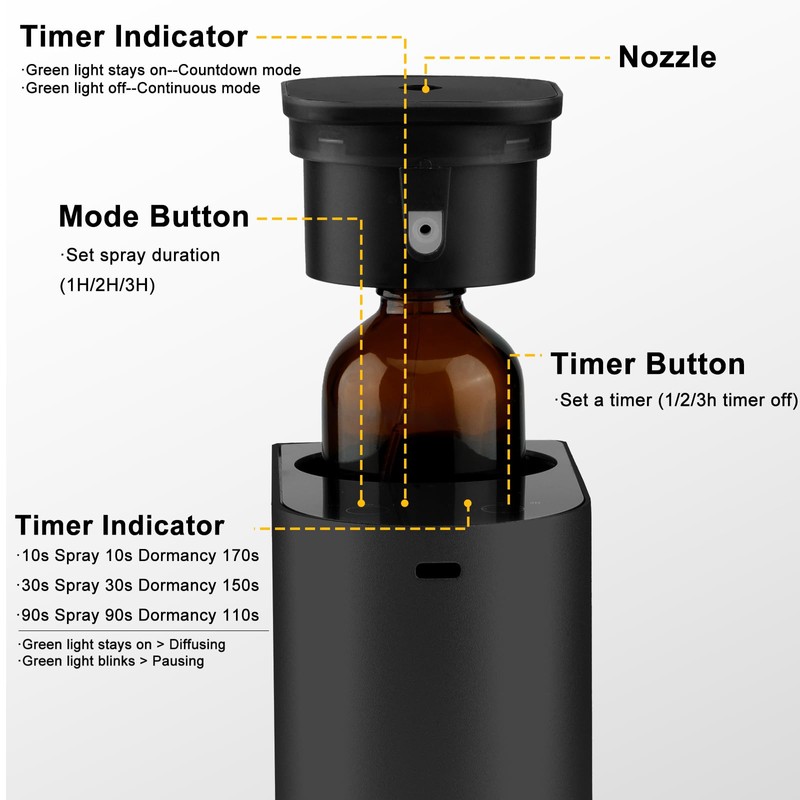 Timer Indicator
·Green light stays on--Countdown mode
·Green light off--Continuous mode

Nozzle

Mode Button
·Set spray duration (1H/2H/3H)

Timer Button
·Set a timer (1/2/3h timer off)

Timer Indicator
·10s Spray 10s Dormancy 170s
·30s Spray 30s Dormancy 150s
·90s Spray 90s Dormancy 110s
·Green light stays on > Diffusing
·Green light blinks > Pausing