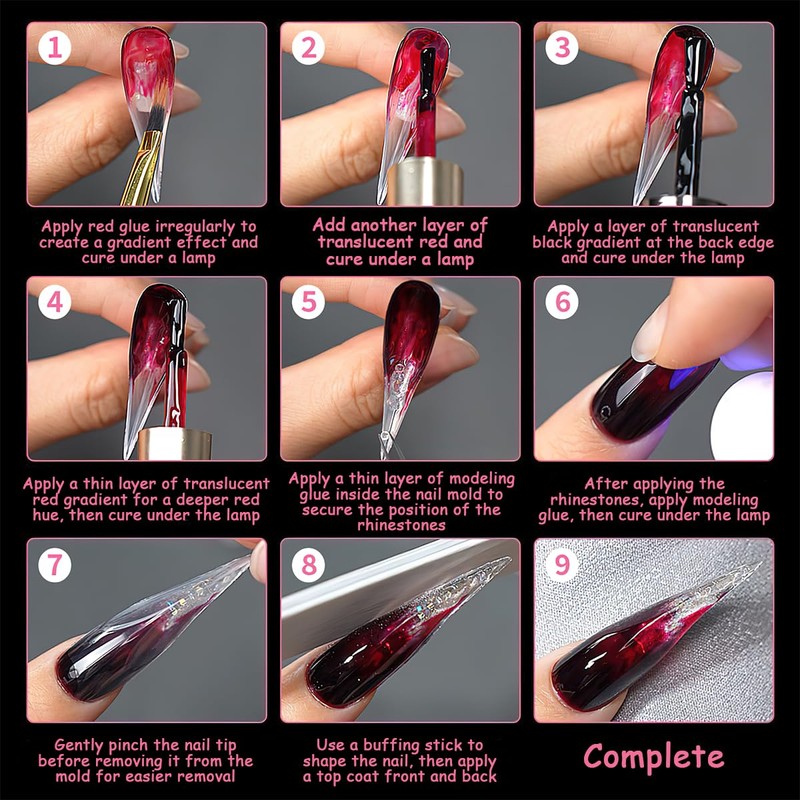 1
Apply red glue irregularly to create a gradient effect and cure under a lamp

2
Add another layer of translucent red and cure under a lamp

3
Apply a layer of translucent black gradient at the back edge and cure under the lamp

4
Apply a thin layer of translucent red gradient for a deeper red hue, then cure under the lamp

5
Apply a thin layer of modeling glue inside the nail mold to secure the position of the rhinestones

6
After applying the rhinestones, apply modeling glue, then cure under the lamp

7
Gently pinch the nail tip before removing it from the mold for easier removal

8
Use a buffing stick to shape the nail, then apply a top coat front and back

9
Complete