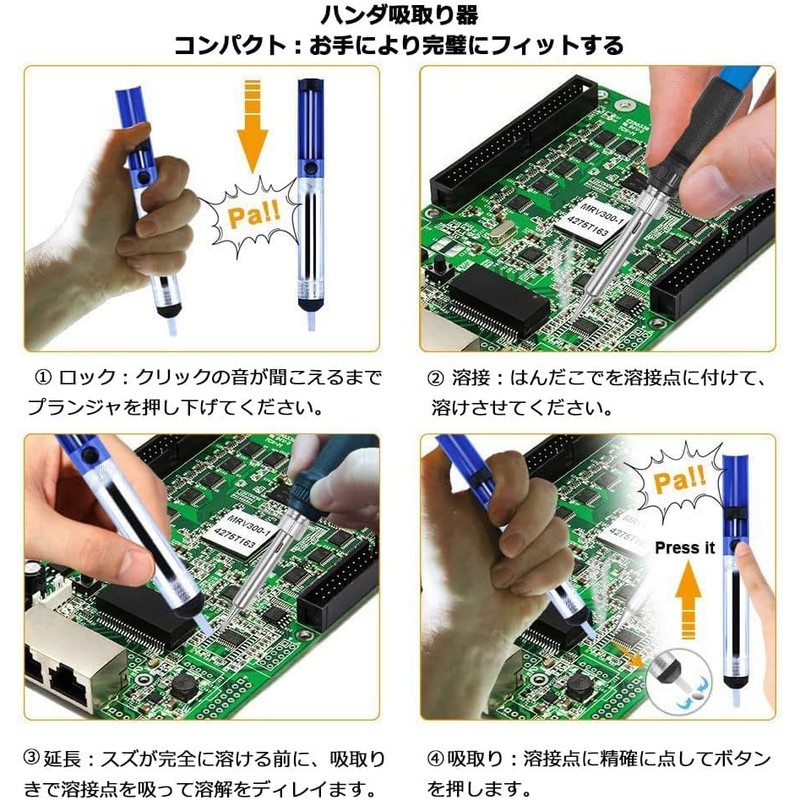 ハンダ吸取り器
コンパクト：お手により完璧にフィットする

Pa!!

MRV300-1
4275T163

① ロック：クリックの音が聞こえるまでプランジャを押し下げてください。

② 溶接：はんだこでを溶接点に付けて、溶けさせてください。

MRV300-1
4275T163

Pa!!
Press it

③ 延長：スズが完全に溶ける前に、吸取りきで溶接点を吸って溶解をディレイます。

④ 吸取り：溶接点に精確に点してボタンを押します。