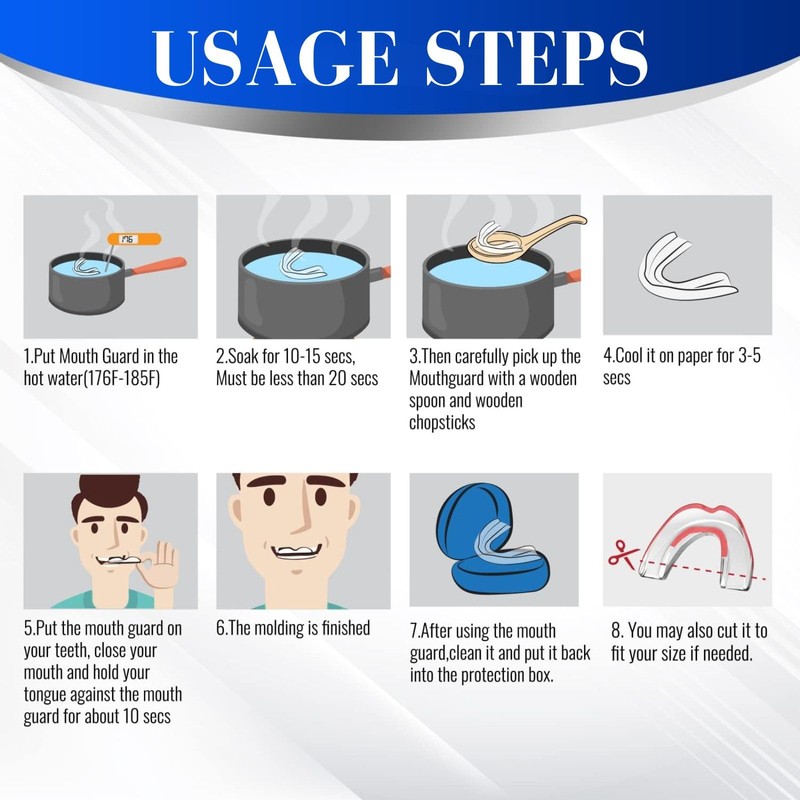 USAGE STEPS

176

1.Put Mouth Guard in the hot water(176F-185F)

2.Soak for 10-15 secs, Must be less than 20 secs

3.Then carefully pick up the Mouthguard with a wooden spoon and wooden chopsticks

4.Cool it on paper for 3-5 secs

5.Put the mouth guard on your teeth, close your mouth and hold your tongue against the mouth guard for about 10 secs

6.The molding is finished

7.After using the mouth guard,clean it and put it back into the protection box.

8. You may also cut it to fit your size if needed.