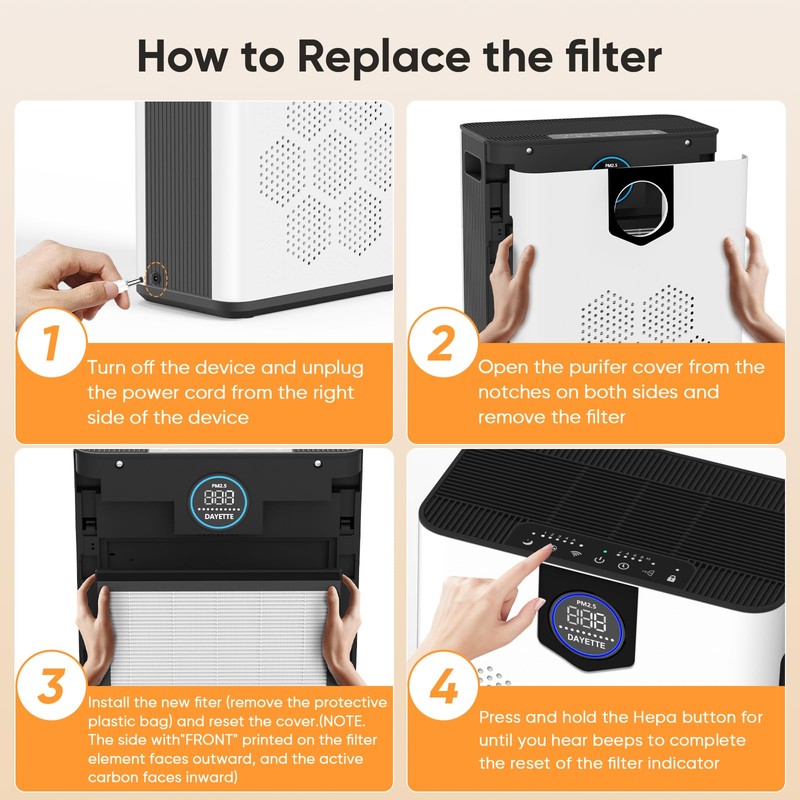 How to Replace the filter

PM2.5

1

Turn off the device and unplug the power cord from the right side of the device

2

Open the purifer cover from the notches on both sides and remove the filter

PM2.5
888
DAYETTE

3

Install the new fiter (remove the protective plastic bag) and reset the cover.(NOTE. The side with"FRONT" printed on the filter element faces outward, and the active carbon faces inward)

PM2.5
888
DAYETTE

4

Press and hold the Hepa button for until you hear beeps to complete the reset of the filter indicator