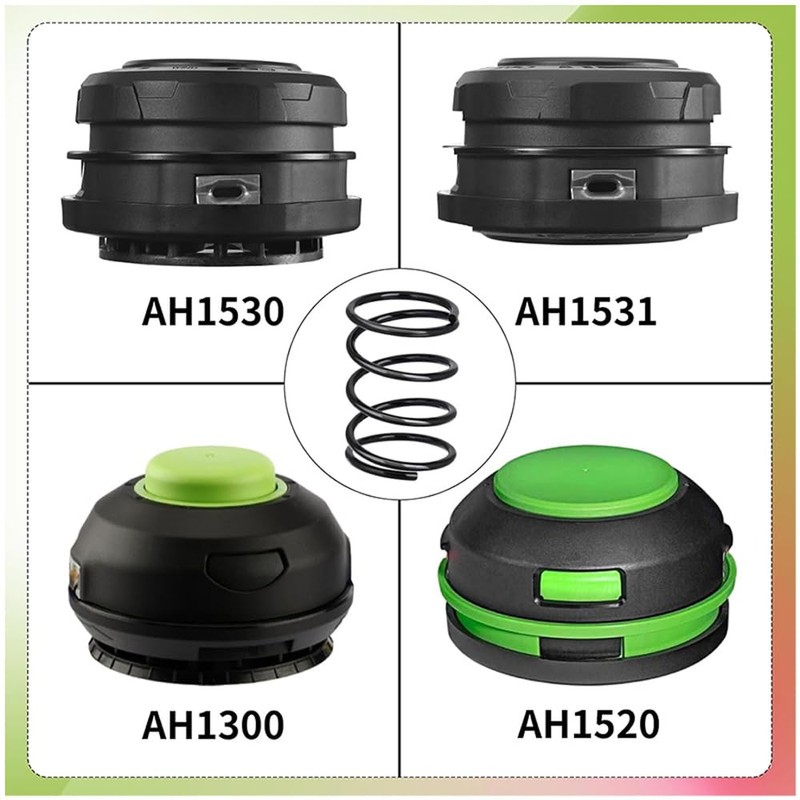 AH1530

AH1531

AH1300

AH1520