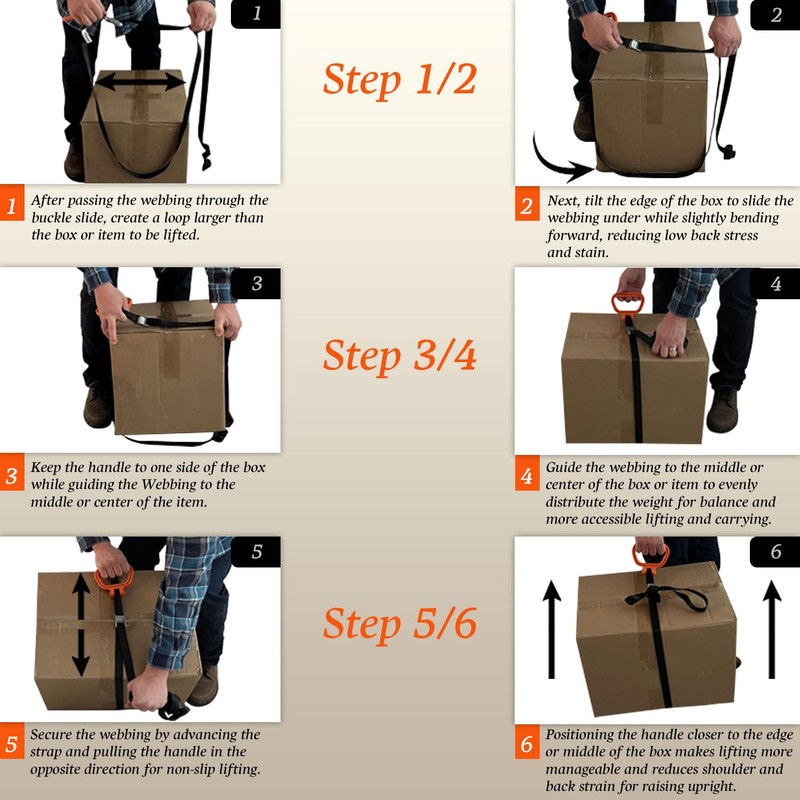 1

Step 1/2

2

1 After passing the webbing through the buckle slide, create a loop larger than the box or item to be lifted.

2 Next, tilt the edge of the box to slide the webbing under while slightly bending forward, reducing low back stress and stain.

3

Step 3/4

4

3 Keep the handle to one side of the box while guiding the Webbing to the middle or center of the item.

4 Guide the webbing to the middle or center of the box or item to evenly distribute the weight for balance and more accessible lifting and carrying.

5

Step 5/6

6

5 Secure the webbing by advancing the strap and pulling the handle in the opposite direction for non-slip lifting.

6 Positioning the handle closer to the edge or middle of the box makes lifting more manageable and reduces shoulder and back strain for raising upright.