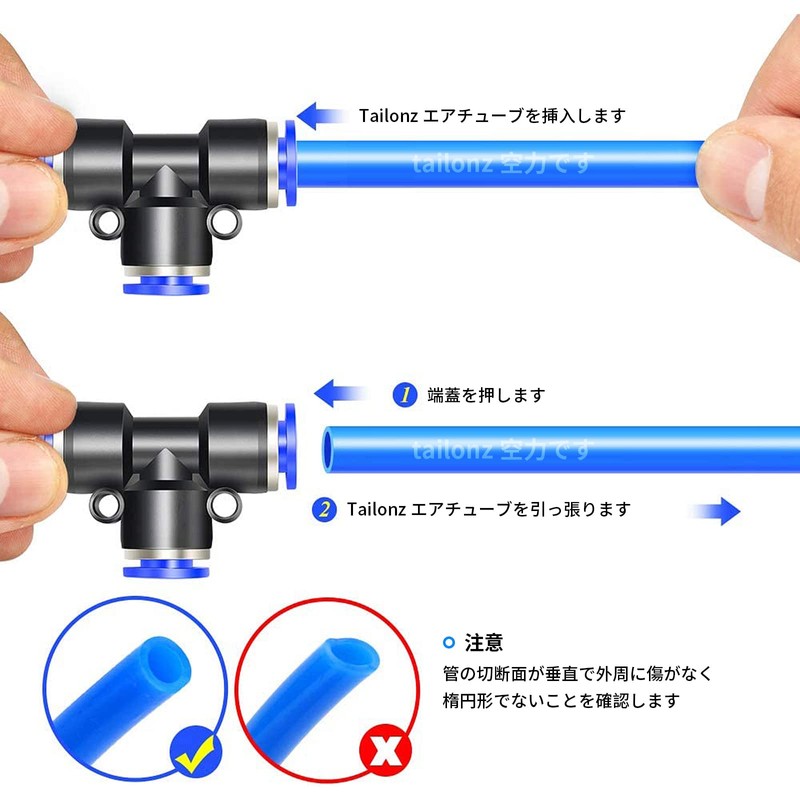 Tailonz エアチューブを挿入します

tailonz 空力です

1 端蓋を押します

tailonz 空力です

2 Tailonz エアチューブを引っ張ります

注意
管の切断面が垂直で外周に傷がなく楕円形でないことを確認します