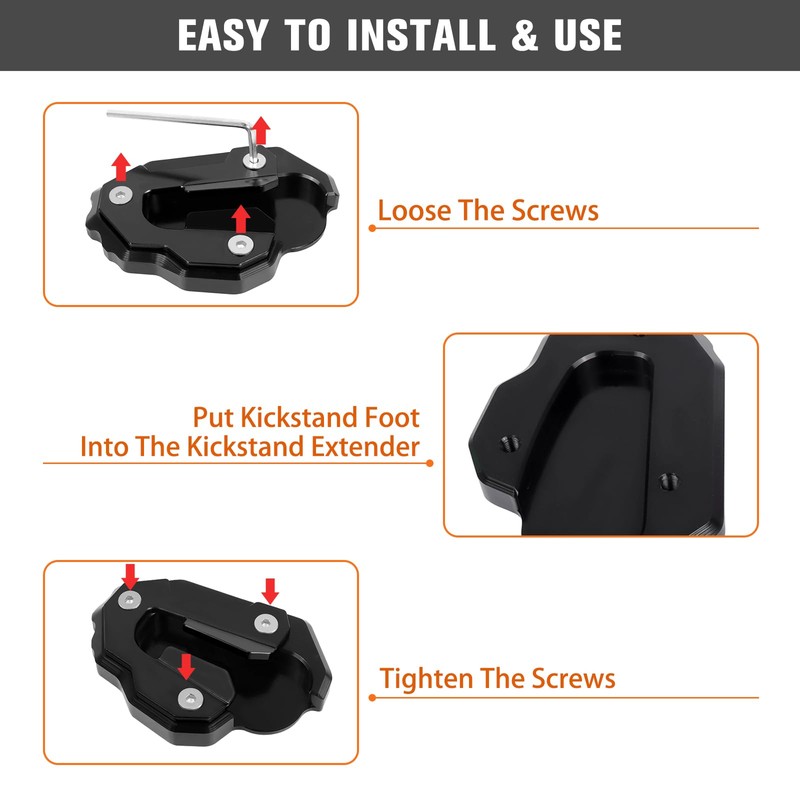 EASY TO INSTALL & USE

Loose The Screws

Put Kickstand Foot
Into The Kickstand Extender

Tighten The Screws