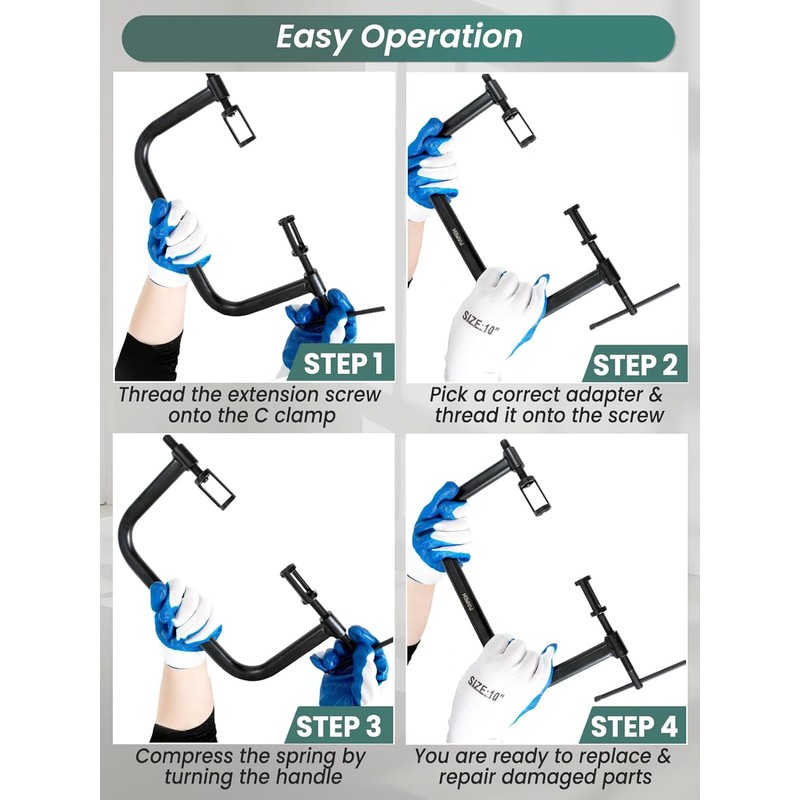 Easy Operation

STEP 1
Thread the extension screw onto the C clamp

SIZE:10"
STEP 2
Pick a correct adapter & thread it onto the screw

STEP 3
Compress the spring by turning the handle

SIZE:10"
STEP 4
You are ready to replace & repair damaged parts