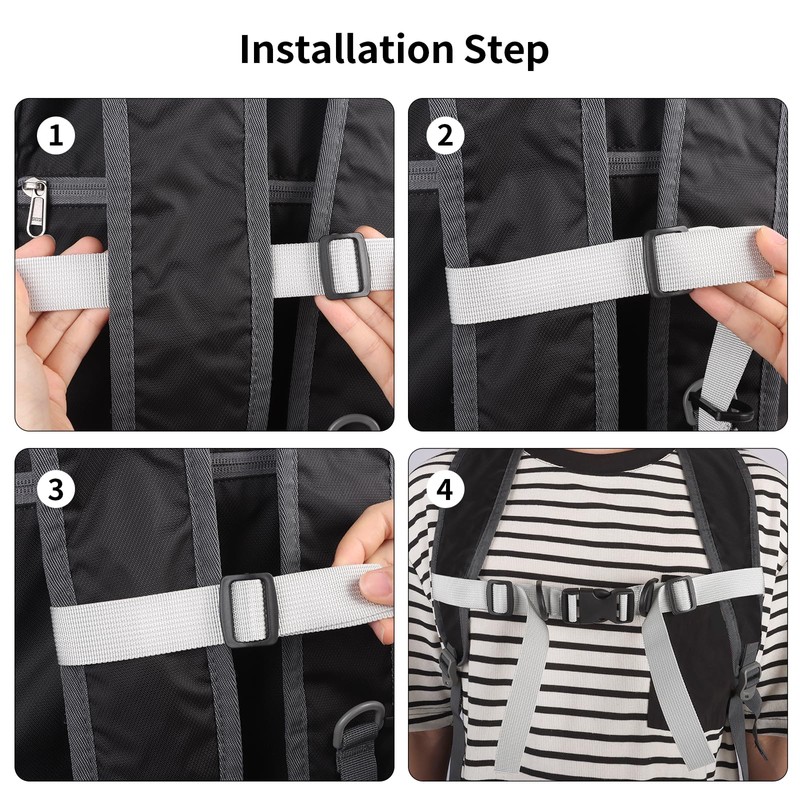 Installation Step

1

2

3

4