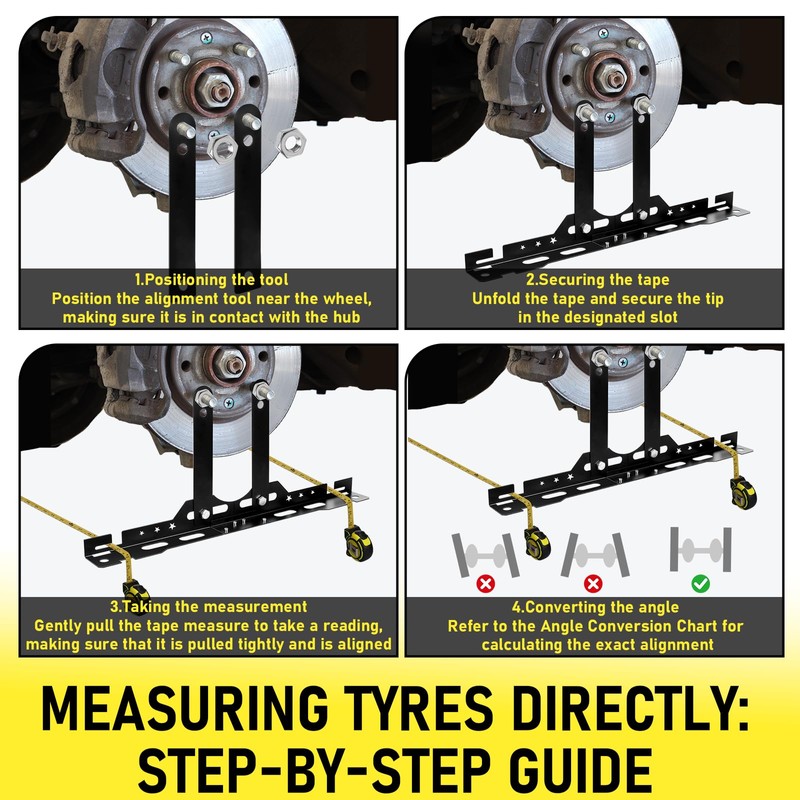 1.Positioning the tool
Position the alignment tool near the wheel, making sure it is in contact with the hub

2.Securing the tape
Unfold the tape and secure the tip in the designated slot

3.Taking the measurement
Gently pull the tape measure to take a reading, making sure that it is pulled tightly and is aligned

4.Converting the angle
Refer to the Angle Conversion Chart for calculating the exact alignment

MEASURING TYRES DIRECTLY:
STEP-BY-STEP GUIDE