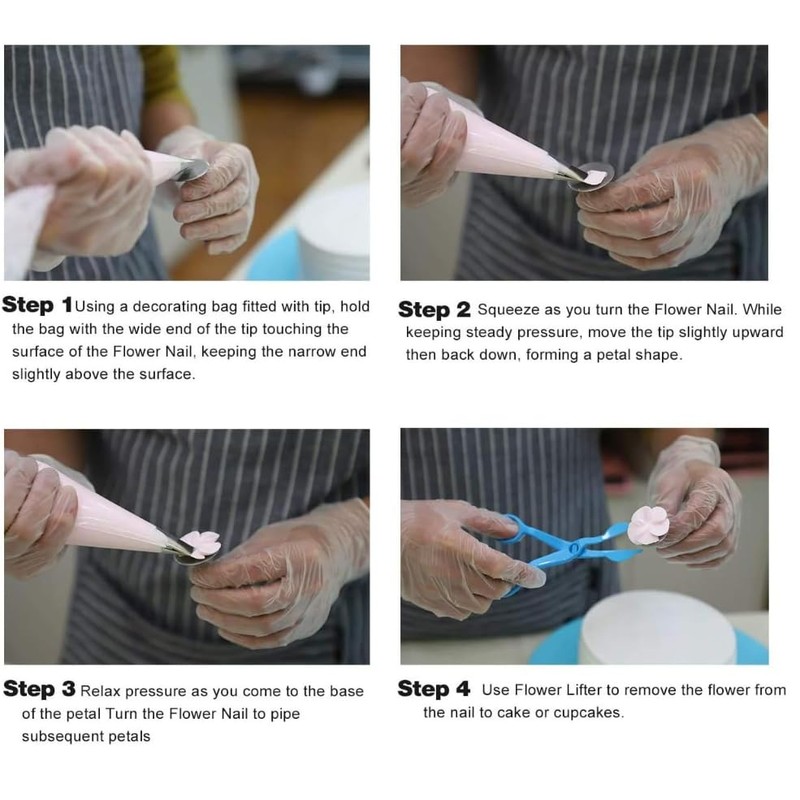 Step 1 Using a decorating bag fitted with tip, hold the bag with the wide end of the tip touching the surface of the Flower Nail, keeping the narrow end slightly above the surface.

Step 2 Squeeze as you turn the Flower Nail. While keeping steady pressure, move the tip slightly upward then back down, forming a petal shape.

Step 3 Relax pressure as you come to the base of the petal Turn the Flower Nail to pipe subsequent petals

Step 4 Use Flower Lifter to remove the flower from the nail to cake or cupcakes.