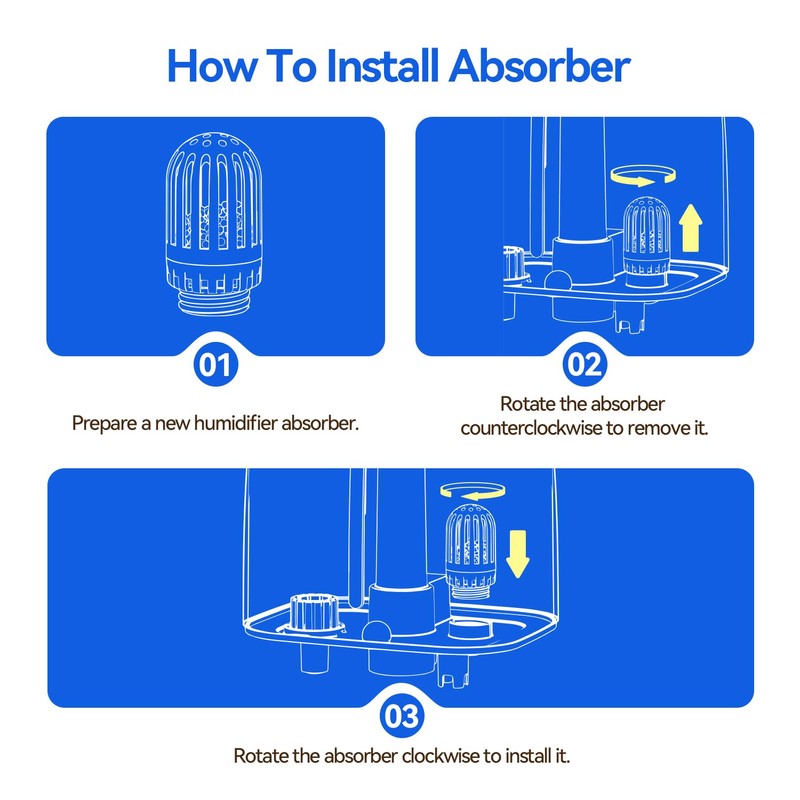 How To Install Absorber

01

Prepare a new humidifier absorber.

02

Rotate the absorber counterclockwise to remove it.

03

Rotate the absorber clockwise to install it.