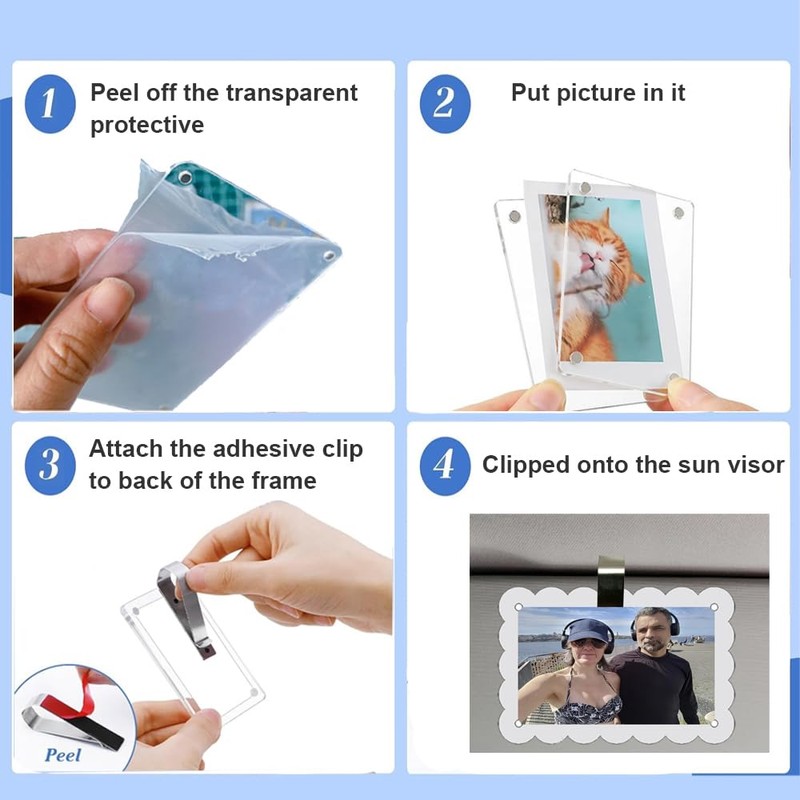 1 Peel off the transparent protective

2 Put picture in it

3 Attach the adhesive clip to back of the frame

Peel

4 Clipped onto the sun visor