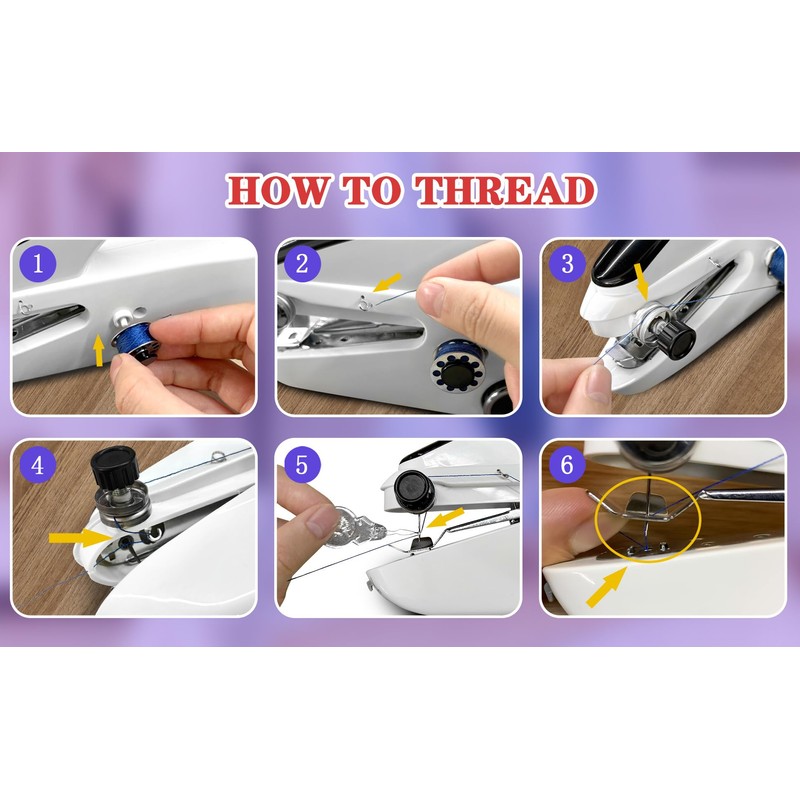 HOW TO THREAD

1

2

3

4

5

6