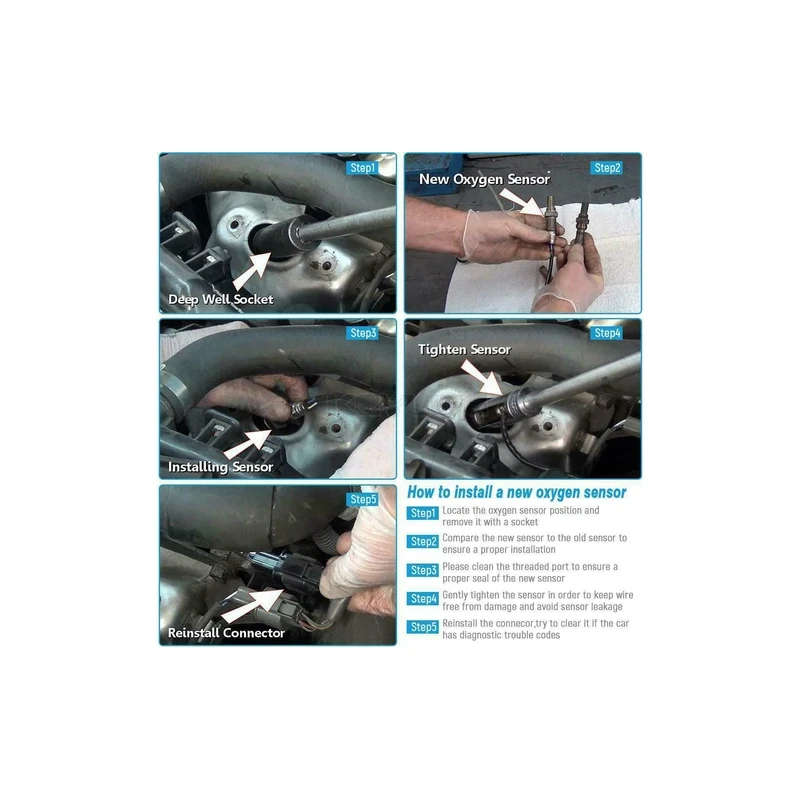 Step1
Deep Well Socket

Step2
New Oxygen Sensor

Step3
Installing Sensor

Step4
Tighten Sensor

Step5
Reinstall Connector

How to install a new oxygen sensor

Step1 Locate the oxygen sensor position and remove it with a socket

Step2 Compare the new sensor to the old sensor to ensure a proper installation

Step3 Please clean the threaded port to ensure a proper seal of the new sensor

Step4 Gently tighten the sensor in order to keep wire free from damage and avoid sensor leakage

Step5 Reinstall the connecor,try to clear it if the car has diagnostic trouble codes