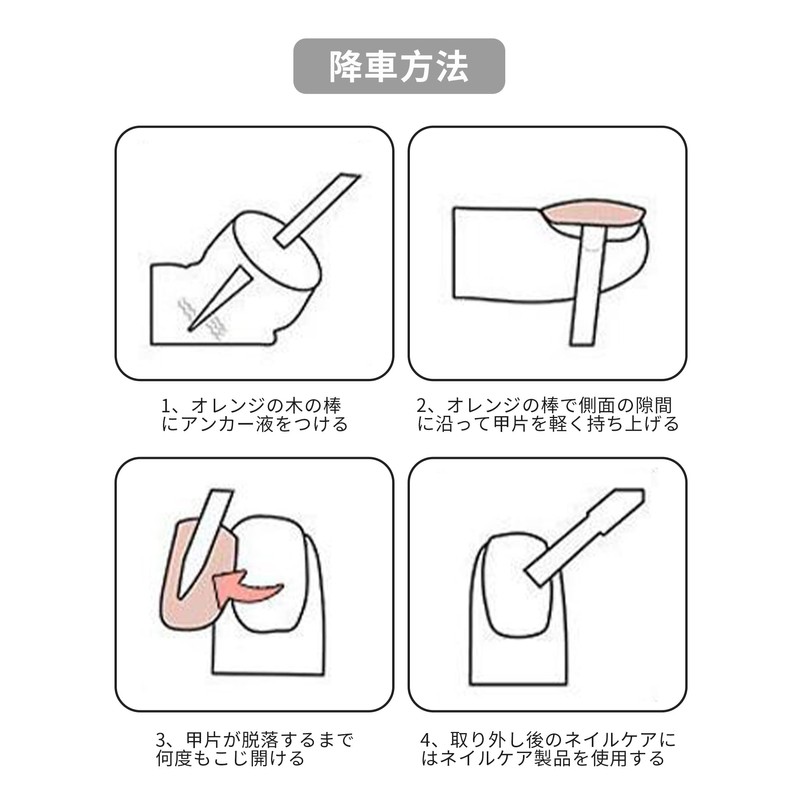 降車方法

1、オレンジの木の棒にアンカー液をつける

2、オレンジの棒で側面の隙間に沿って甲片を軽く持ち上げる

3、甲片が脱落するまで何度もこじ開ける

4、取り外し後のネイルケアにはネイルケア製品を使用する