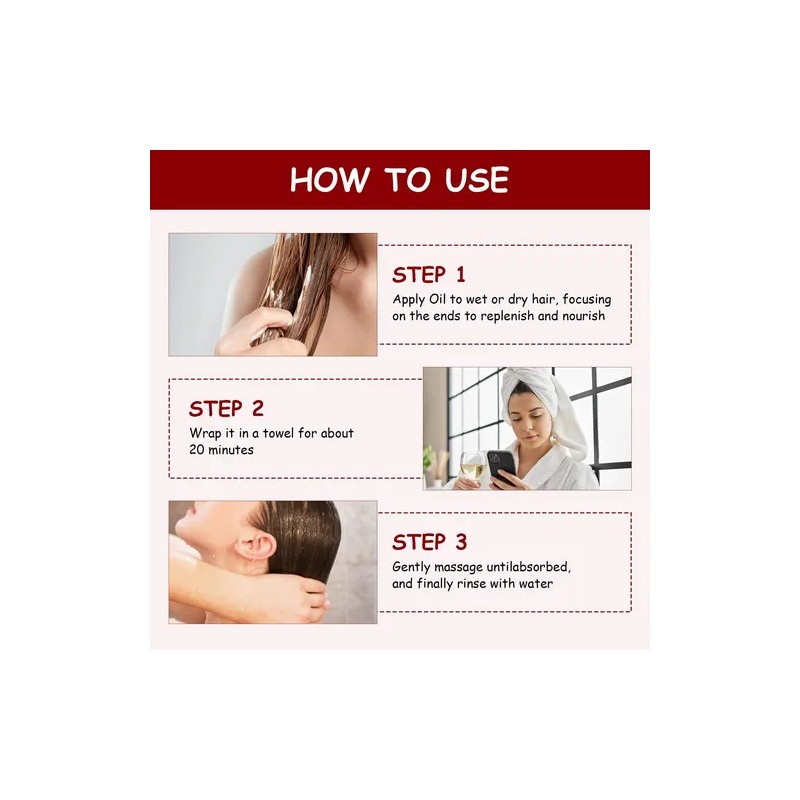 HOW TO USE

STEP 1
Apply Oil to wet or dry hair, focusing on the ends to replenish and nourish

STEP 2
Wrap it in a towel for about 20 minutes

STEP 3
Gently massage untilabsorbed, and finally rinse with water