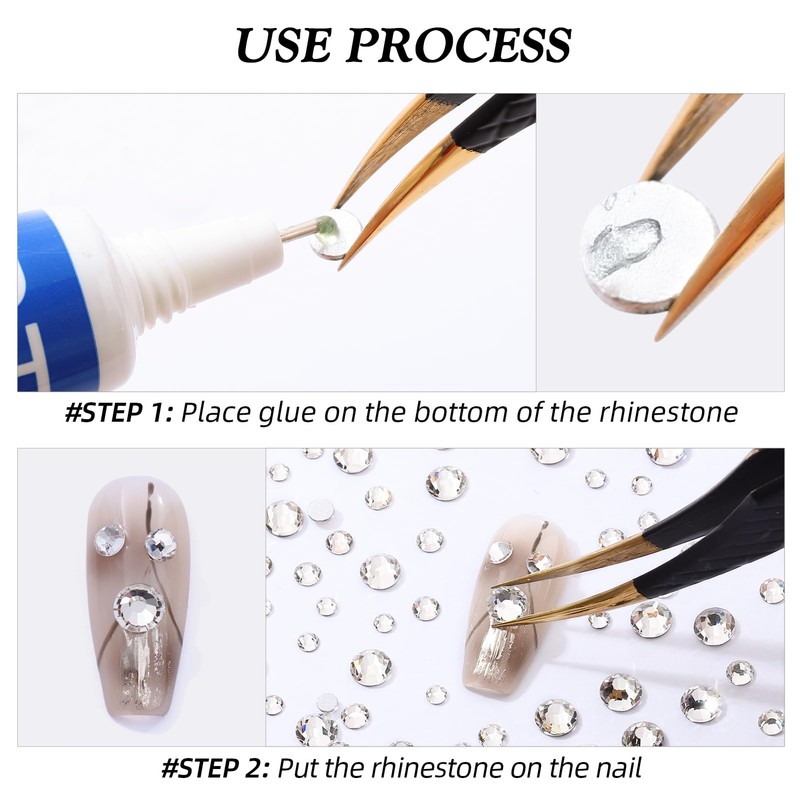 USE PROCESS

#STEP 1: Place glue on the bottom of the rhinestone

#STEP 2: Put the rhinestone on the nail