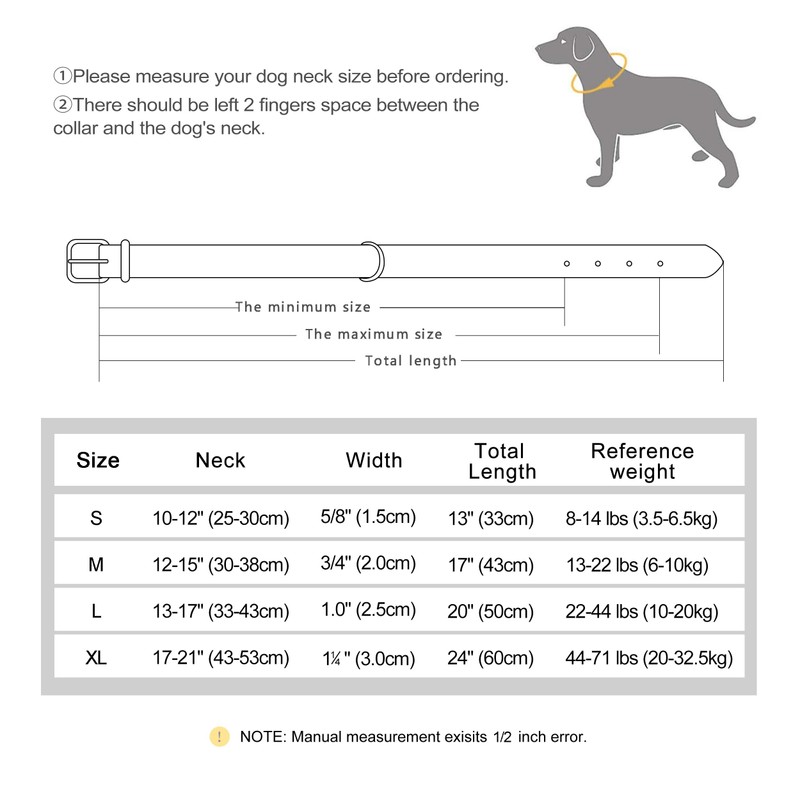 ①Please measure your dog neck size before ordering.
②There should be left 2 fingers space between the collar and the dog's neck.

The minimum size
The maximum size
Total length

| Size | Neck | Width | Total Length | Reference weight |
|---|---|---|---|---|
| S | 10-12" (25-30cm) | 5/8" (1.5cm) | 13" (33cm) | 8-14 lbs (3.5-6.5kg) |
| M | 12-15" (30-38cm) | 3/4" (2.0cm) | 17" (43cm) | 13-22 lbs (6-10kg) |
| L | 13-17" (33-43cm) | 1.0" (2.5cm) | 20" (50cm) | 22-44 lbs (10-20kg) |
| XL | 17-21" (43-53cm) | 1¼" (3.0cm) | 24" (60cm) | 44-71 lbs (20-32.5kg) |

! NOTE: Manual measurement exisits 1/2 inch error.