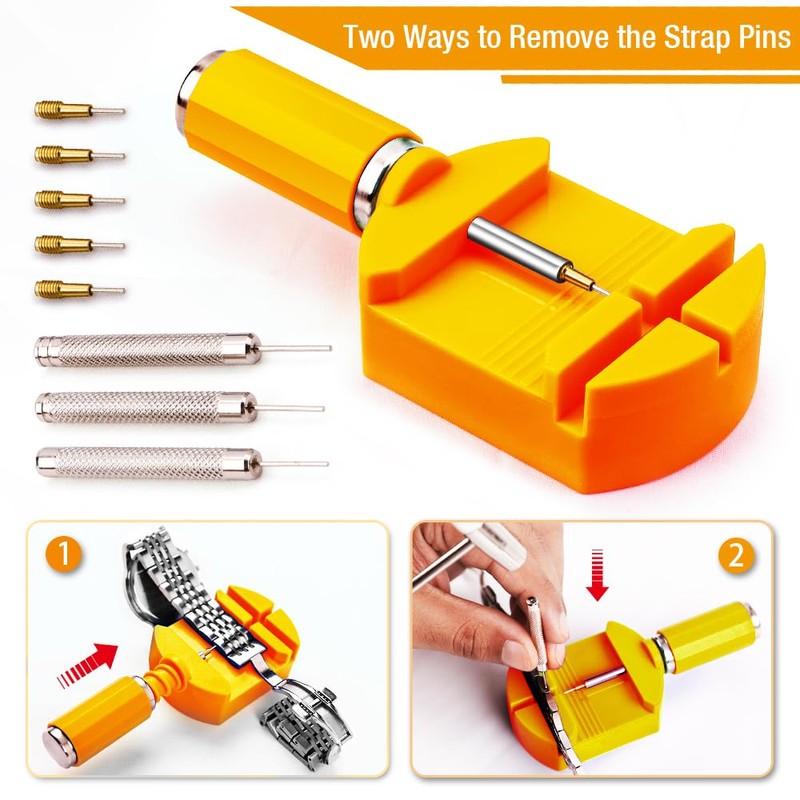 Two Ways to Remove the Strap Pins

1

2