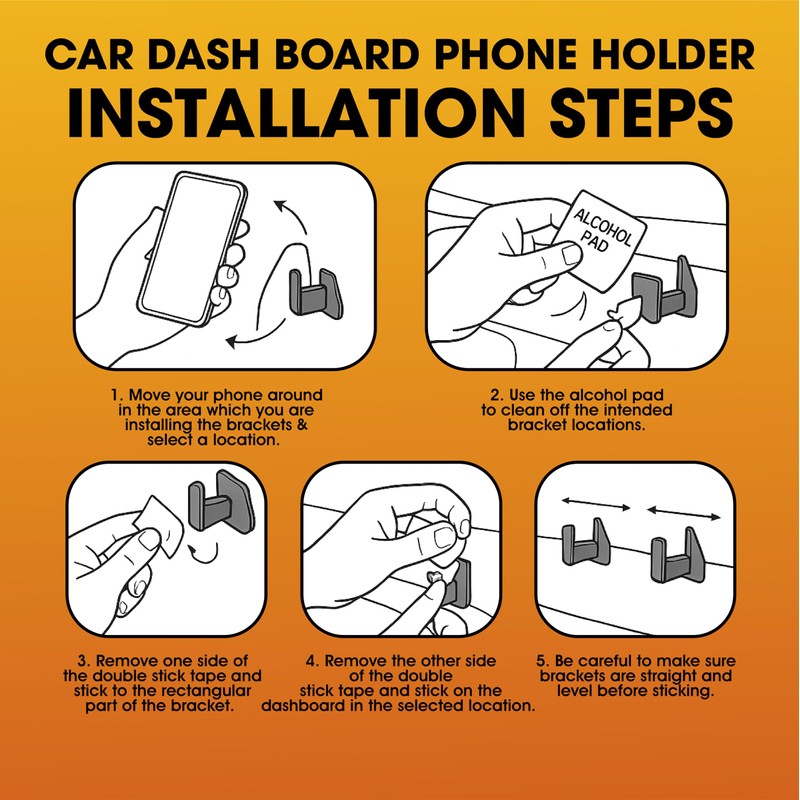 CAR DASH BOARD PHONE HOLDER
INSTALLATION STEPS

ALCOHOL PAD

1. Move your phone around in the area which you are installing the brackets & select a location.

2. Use the alcohol pad to clean off the intended bracket locations.

3. Remove one side of the double stick tape and stick to the rectangular part of the bracket.

4. Remove the other side of the double stick tape and stick on the dashboard in the selected location.

5. Be careful to make sure brackets are straight and level before sticking.