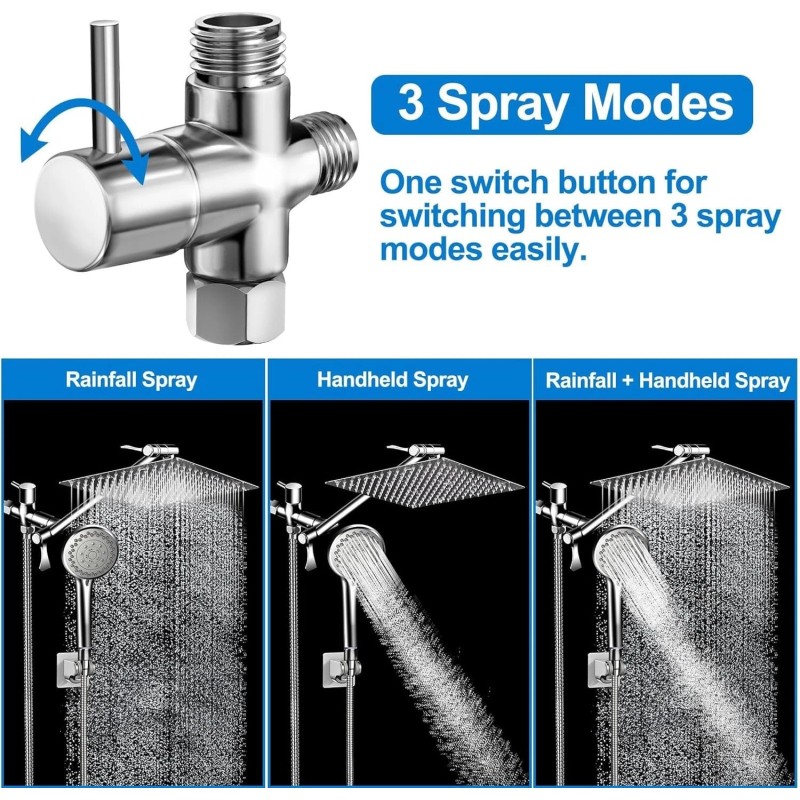 3 Spray Modes

One switch button for switching between 3 spray modes easily.

Rainfall Spray

Handheld Spray

Rainfall + Handheld Spray