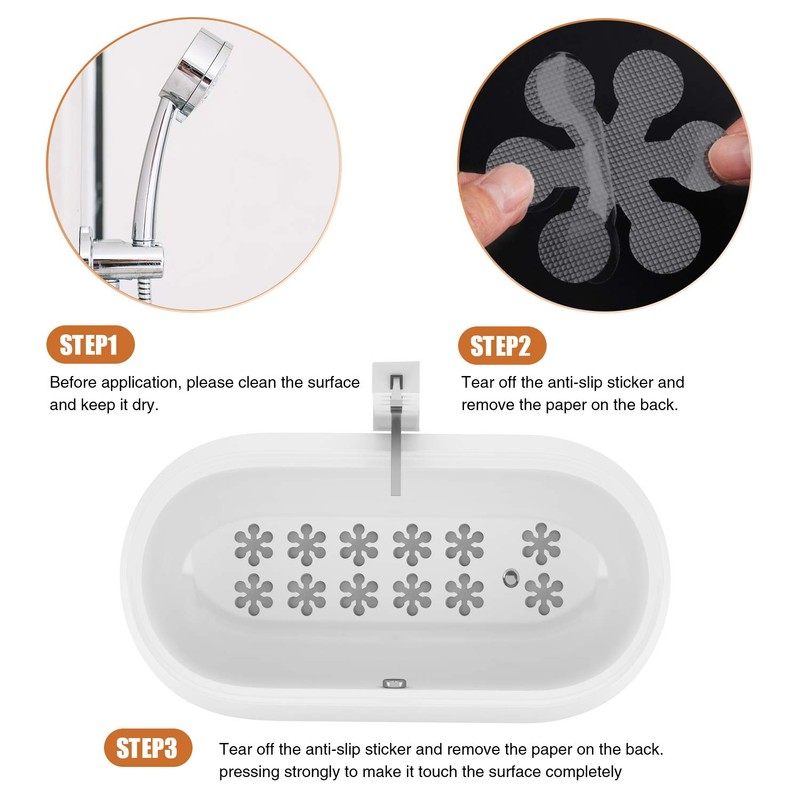 STEP1

Before application, please clean the surface and keep it dry.

STEP2

Tear off the anti-slip sticker and remove the paper on the back.

STEP3

Tear off the anti-slip sticker and remove the paper on the back. pressing strongly to make it touch the surface completely