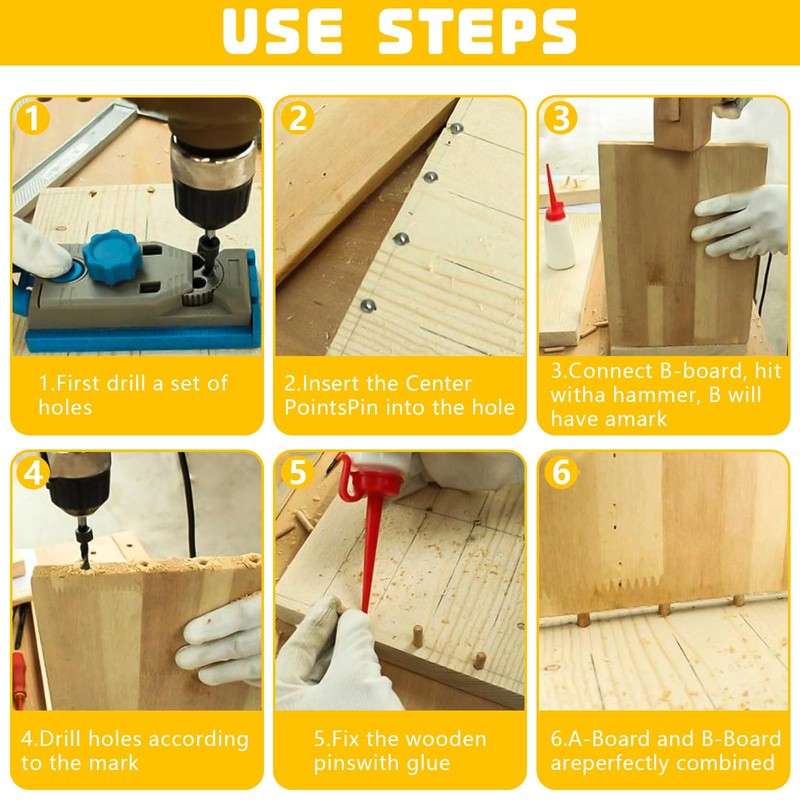 USE STEPS

1

1.First drill a set of holes

2

2.Insert the Center PointsPin into the hole

3

3.Connect B-board, hit witha hammer, B will have amark

4

4.Drill holes according to the mark

5

5.Fix the wooden pinswith glue

6

6.A-Board and B-Board areperfectly combined