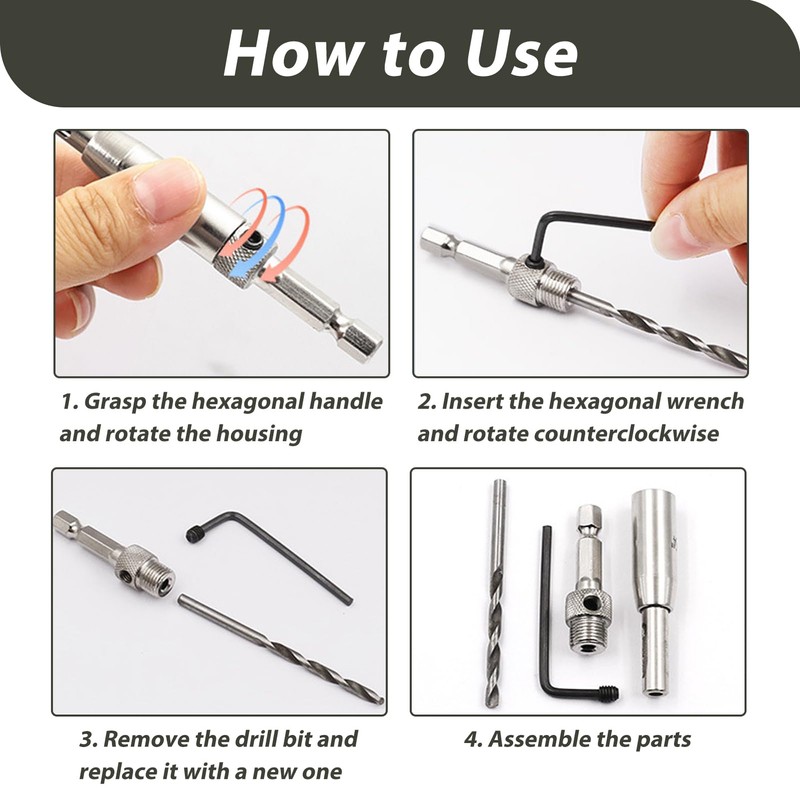 How to Use

1. Grasp the hexagonal handle and rotate the housing

2. Insert the hexagonal wrench and rotate counterclockwise

3. Remove the drill bit and replace it with a new one

4. Assemble the parts