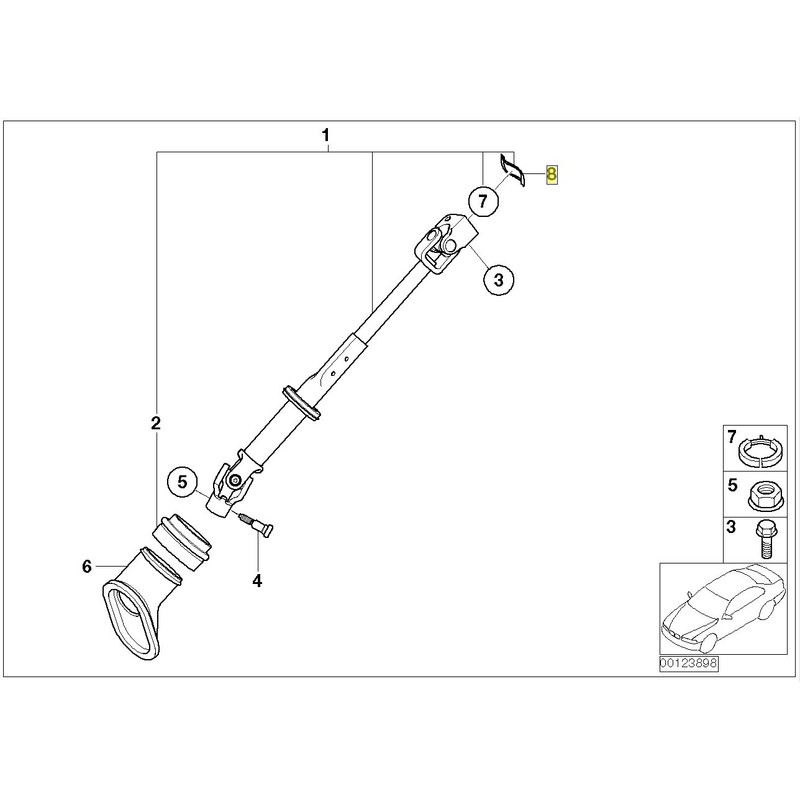 1
8
7
3
2
5
6
4
7
5
3
00123898