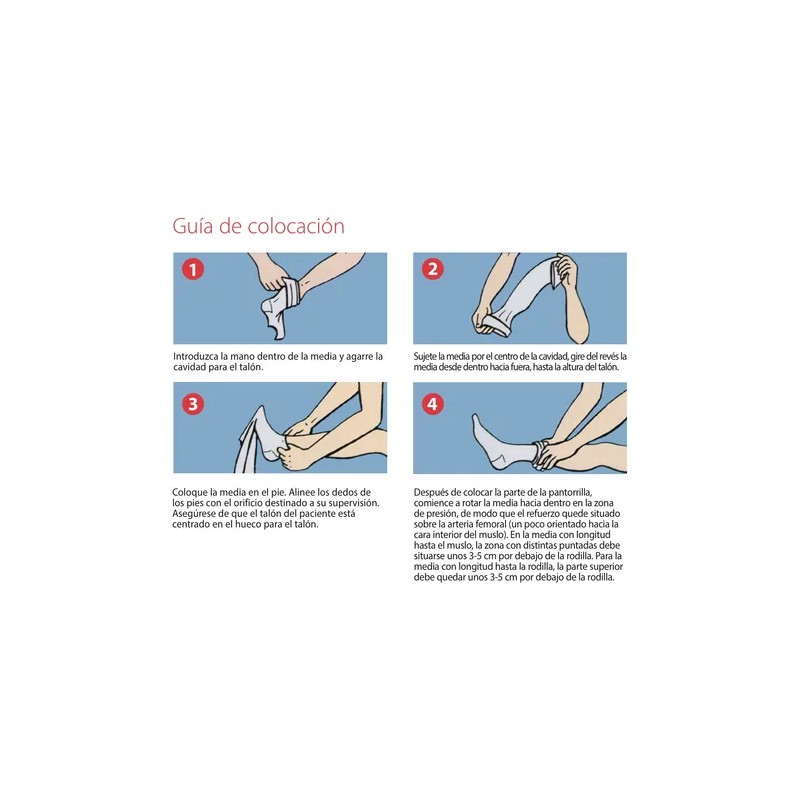 Guía de colocación

1

Introduzca la mano dentro de la media y agarre la cavidad para el talón.

2

Sujete la media por el centro de la cavidad, gire del revés la media desde dentro hacia fuera, hasta la altura del talón.

3

Coloque la media en el pie. Alinee los dedos de los pies con el orificio destinado a su supervisión. Asegúrese de que el talón del paciente está centrado en el hueco para el talón.

4

Después de colocar la parte de la pantorrilla, comience a rotar la media hacia dentro en la zona de presión, de modo que el refuerzo quede situado sobre la arteria femoral (un poco orientado hacia la cara interior del muslo). En la media con longitud hasta el muslo, la zona con distintas puntadas debe situarse unos 3-5 cm por debajo de la rodilla. Para la media con longitud hasta la rodilla, la parte superior debe quedar unos 3-5 cm por debajo de la rodilla.