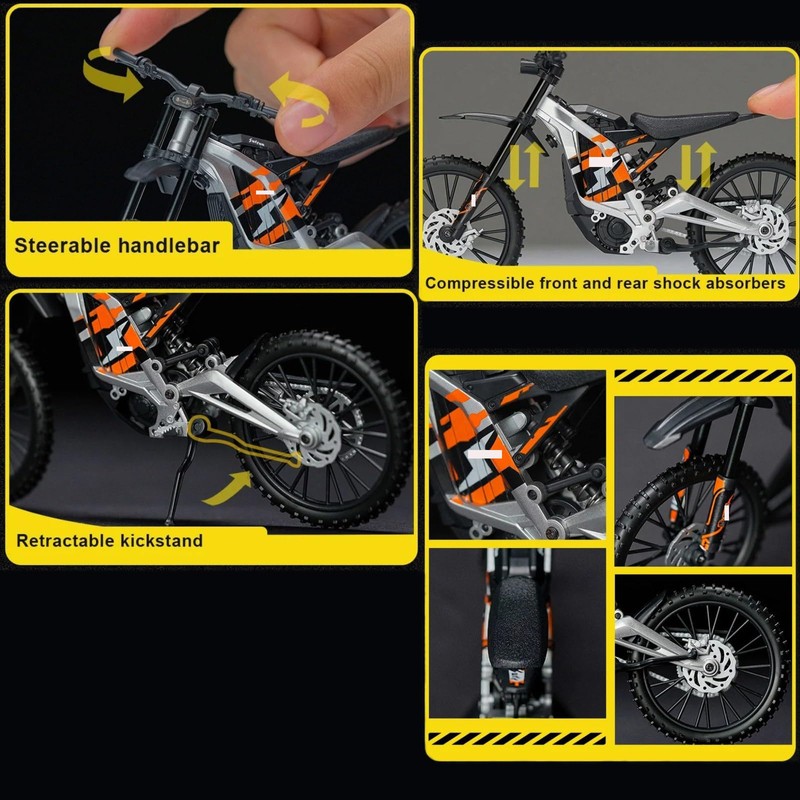 Steerable handlebar

Compressible front and rear shock absorbers

Retractable kickstand