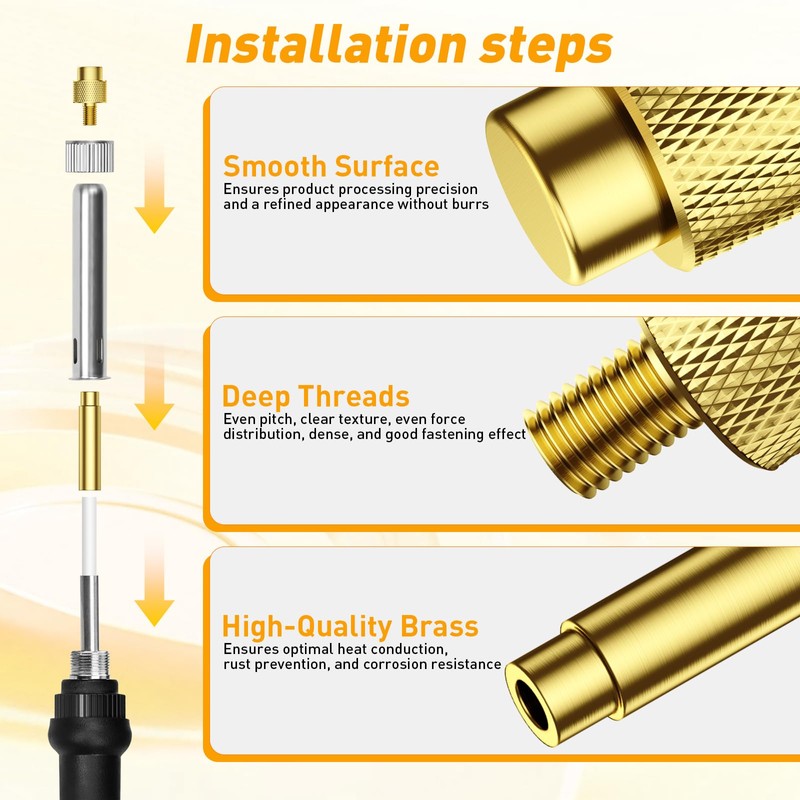 Installation steps

Smooth Surface
Ensures product processing precision and a refined appearance without burrs

Deep Threads
Even pitch, clear texture, even force distribution, dense, and good fastening effect

High-Quality Brass
Ensures optimal heat conduction, rust prevention, and corrosion resistance