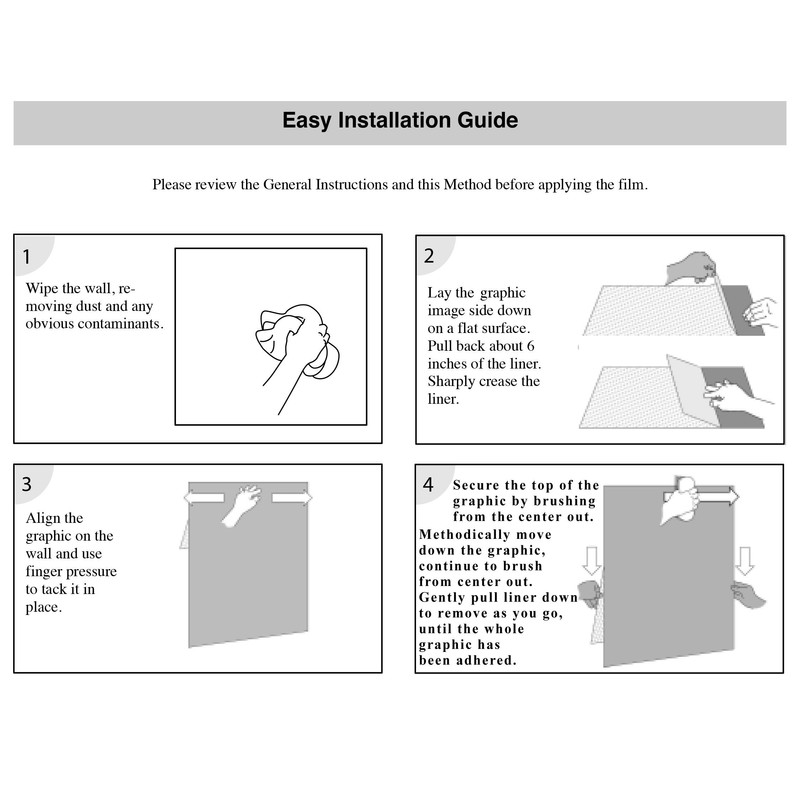 Easy Installation Guide

Please review the General Instructions and this Method before applying the film.

1

Wipe the wall, removing dust and any obvious contaminants.

2

Lay the graphic image side down on a flat surface. Pull back about 6 inches of the liner. Sharply crease the liner.

3

Align the graphic on the wall and use finger pressure to tack it in place.

4

Secure the top of the graphic by brushing from the center out. Methodically move down the graphic, continue to brush from center out. Gently pull liner down to remove as you go, until the whole graphic has been adhered.