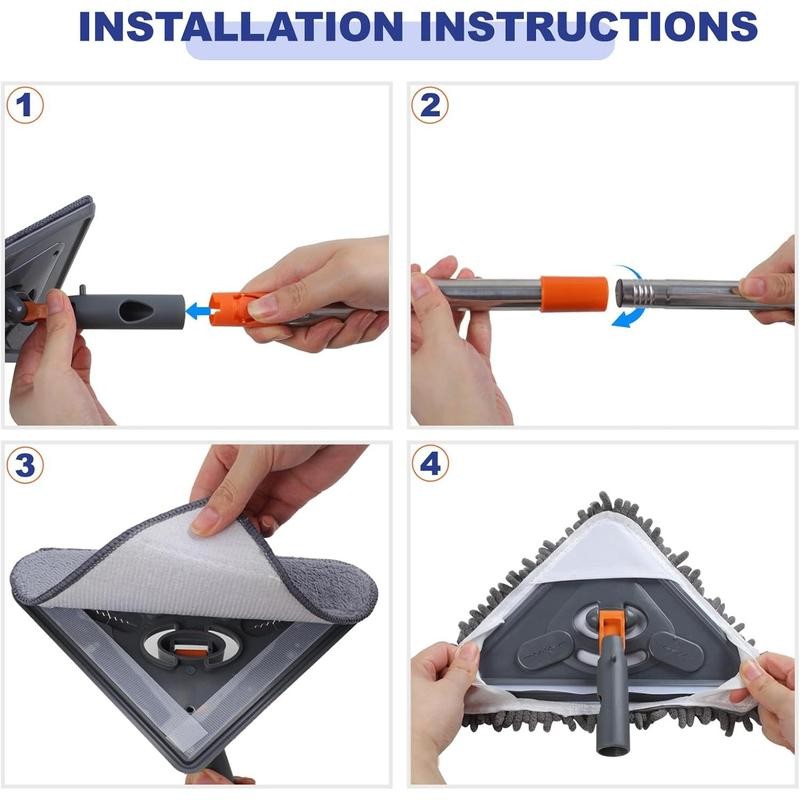 INSTALLATION INSTRUCTIONS

1

2

3

4