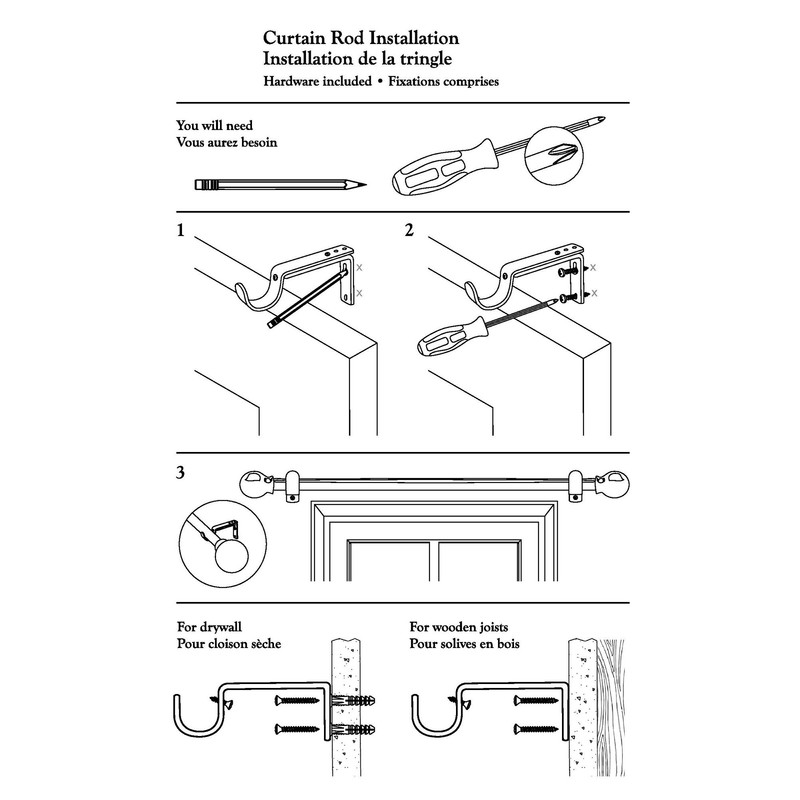 Curtain Rod Installation
Installation de la tringle
Hardware included • Fixations comprises

You will need
Vous aurez besoin

1

x
x

2

x
x

3

For drywall
Pour cloison sèche

For wooden joists
Pour solives en bois