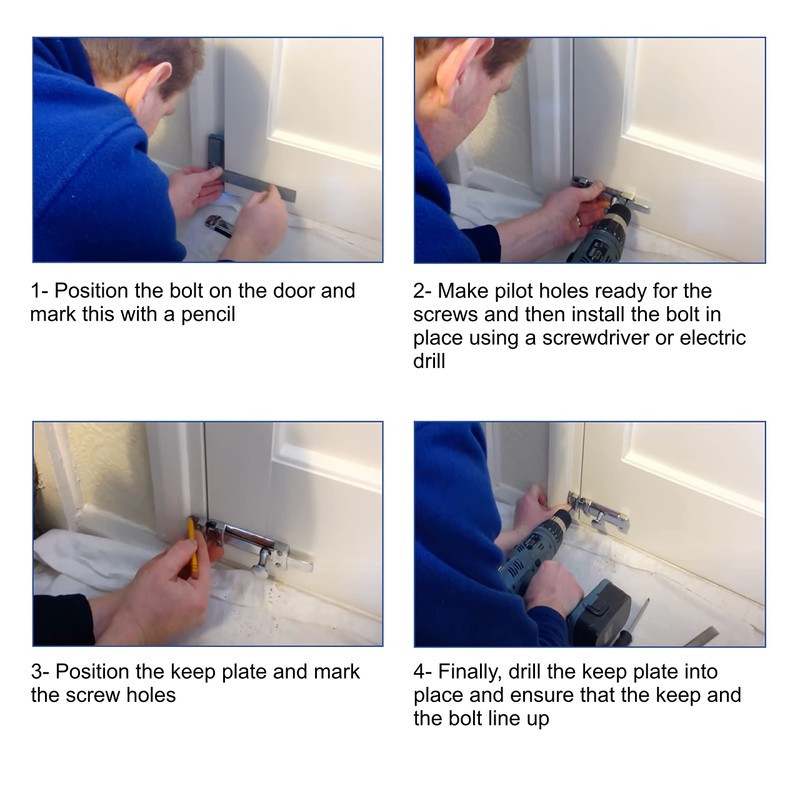 1- Position the bolt on the door and mark this with a pencil

2- Make pilot holes ready for the screws and then install the bolt in place using a screwdriver or electric drill

3- Position the keep plate and mark the screw holes

4- Finally, drill the keep plate into place and ensure that the keep and the bolt line up